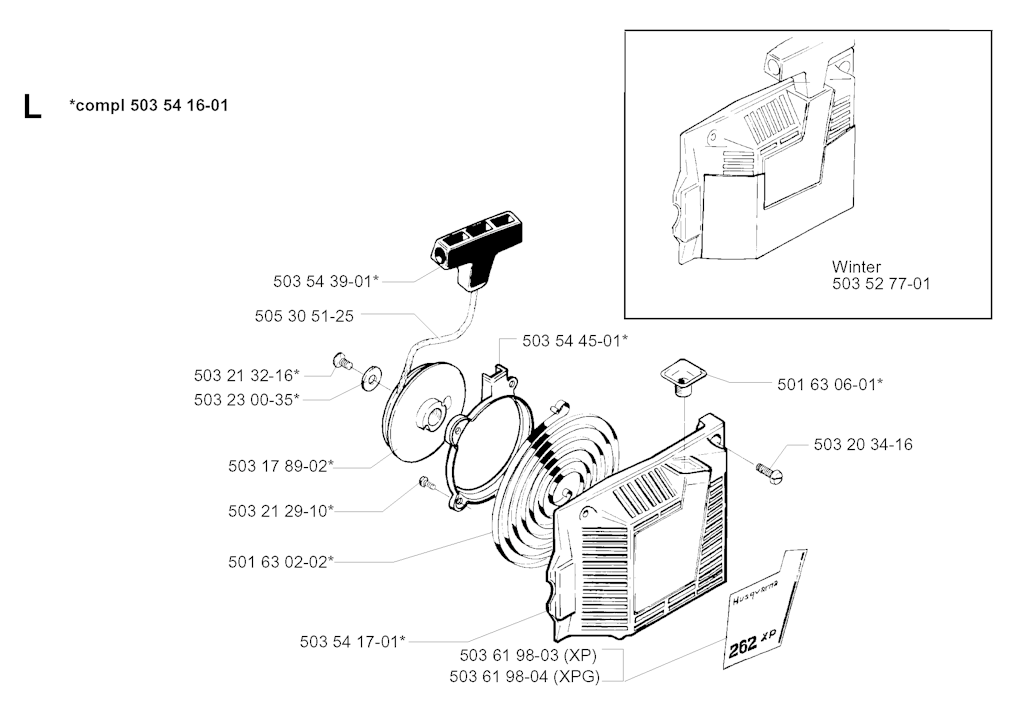 L *compl 503 54 16-01

Winter
503 52 77-01

503 54 39-01*
505 30 51-25
503 54 45-01*
503 21 32-16*
503 23 00-35*
501 63 06-01*
503 20 34-16
503 17 89-02*
503 21 29-10*
501 63 02-02*
503 54 17-01*
503 61 98-03 (XP)
503 61 98-04 (XPG)

Husqvarna
262 XP