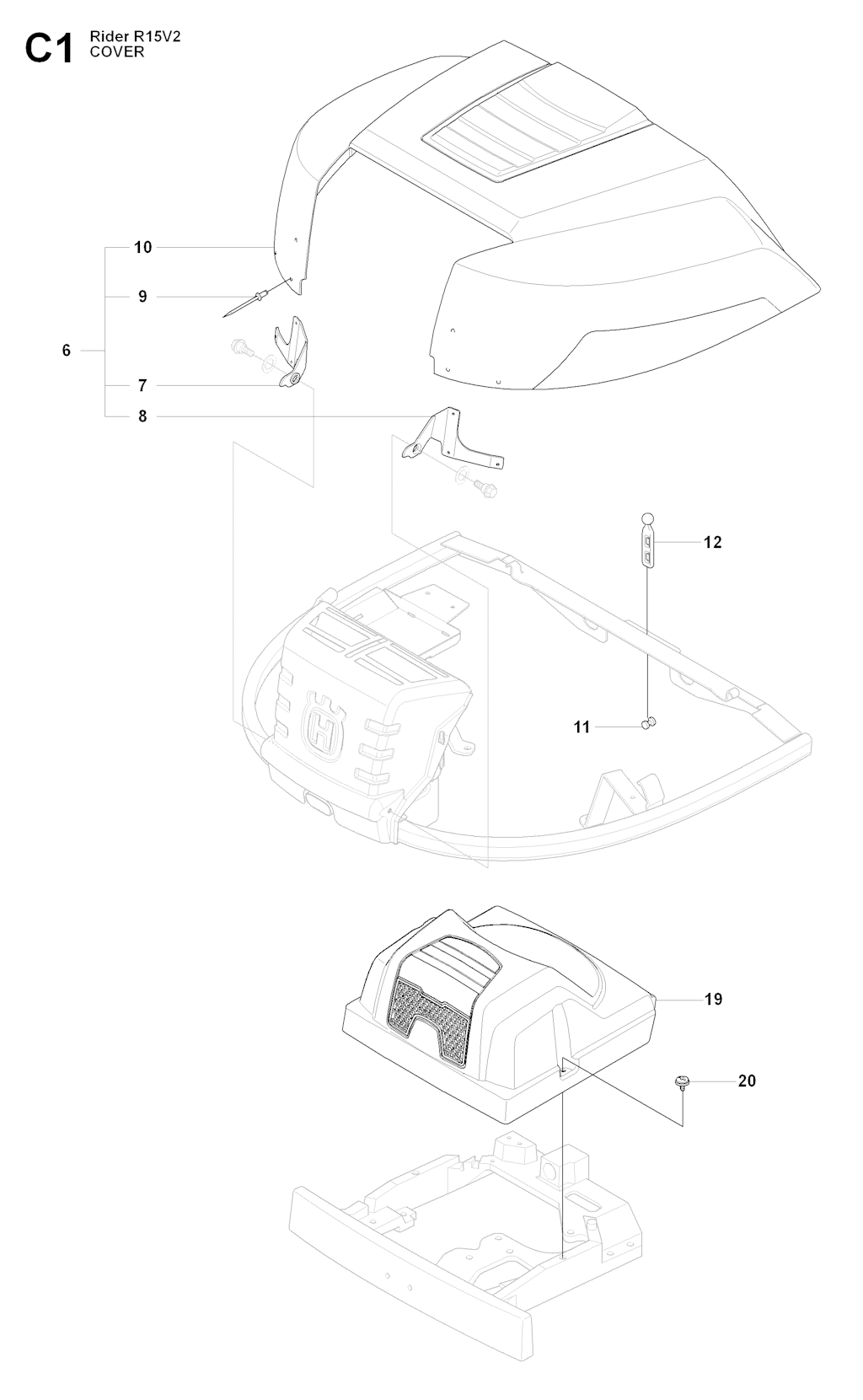 C1 Rider R15V2
COVER

10
9
6
7
8
12
11
19
20