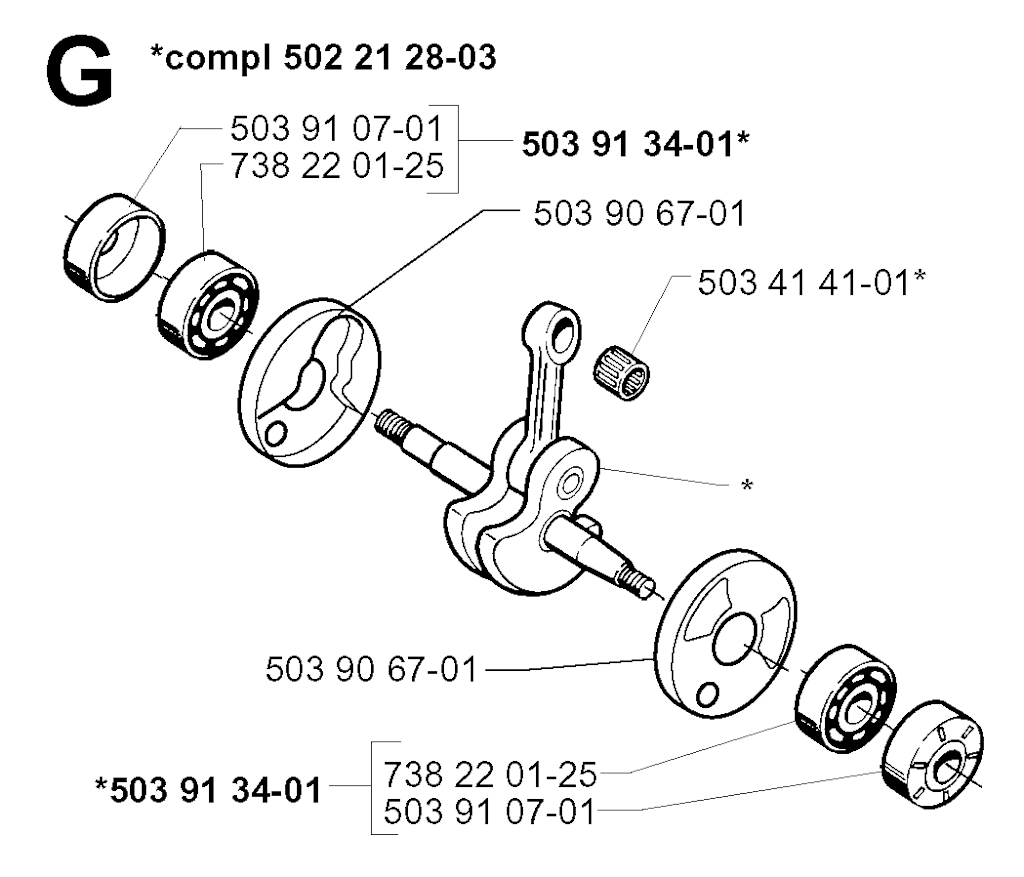 G *compl 502 21 28-03

503 91 07-01
738 22 01-25
503 91 34-01*

503 90 67-01

503 41 41-01*

*

503 90 67-01

*503 91 34-01
738 22 01-25
503 91 07-01