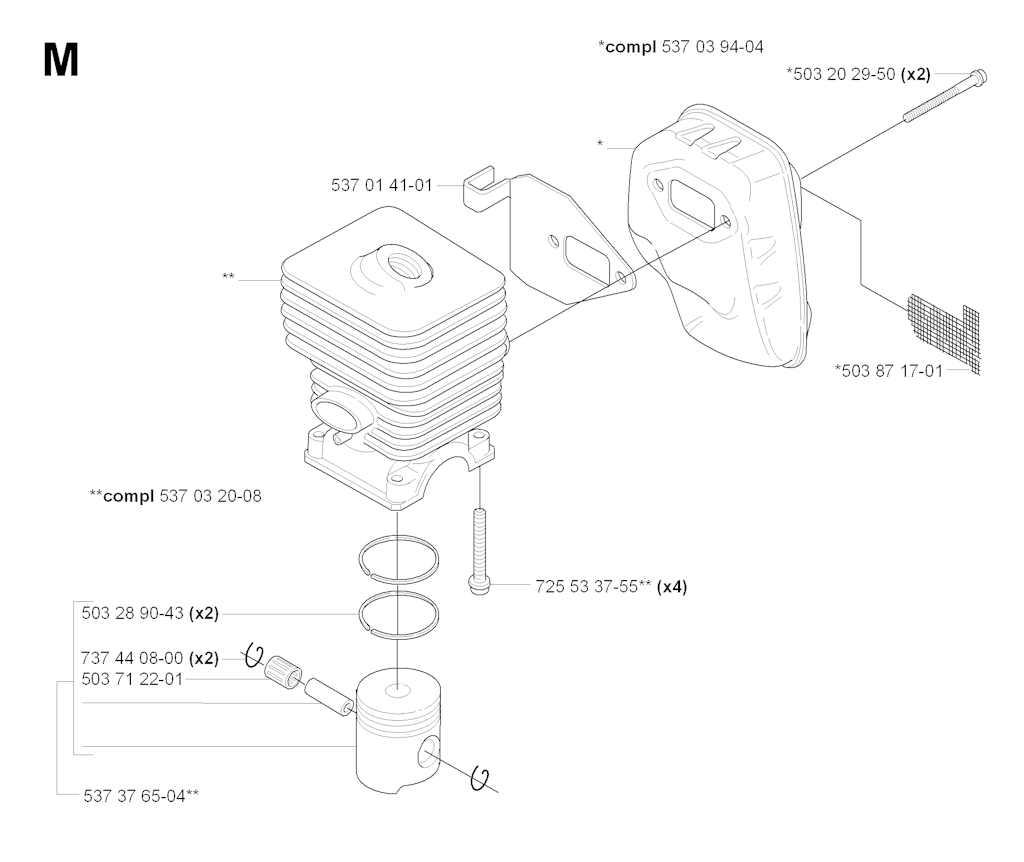 M

*compl 537 03 94-04

*503 20 29-50 (x2)

*

537 01 41-01

**

*503 87 17-01

**compl 537 03 20-08

725 53 37-55** (x4)

503 28 90-43 (x2)

737 44 08-00 (x2)

503 71 22-01

537 37 65-04**