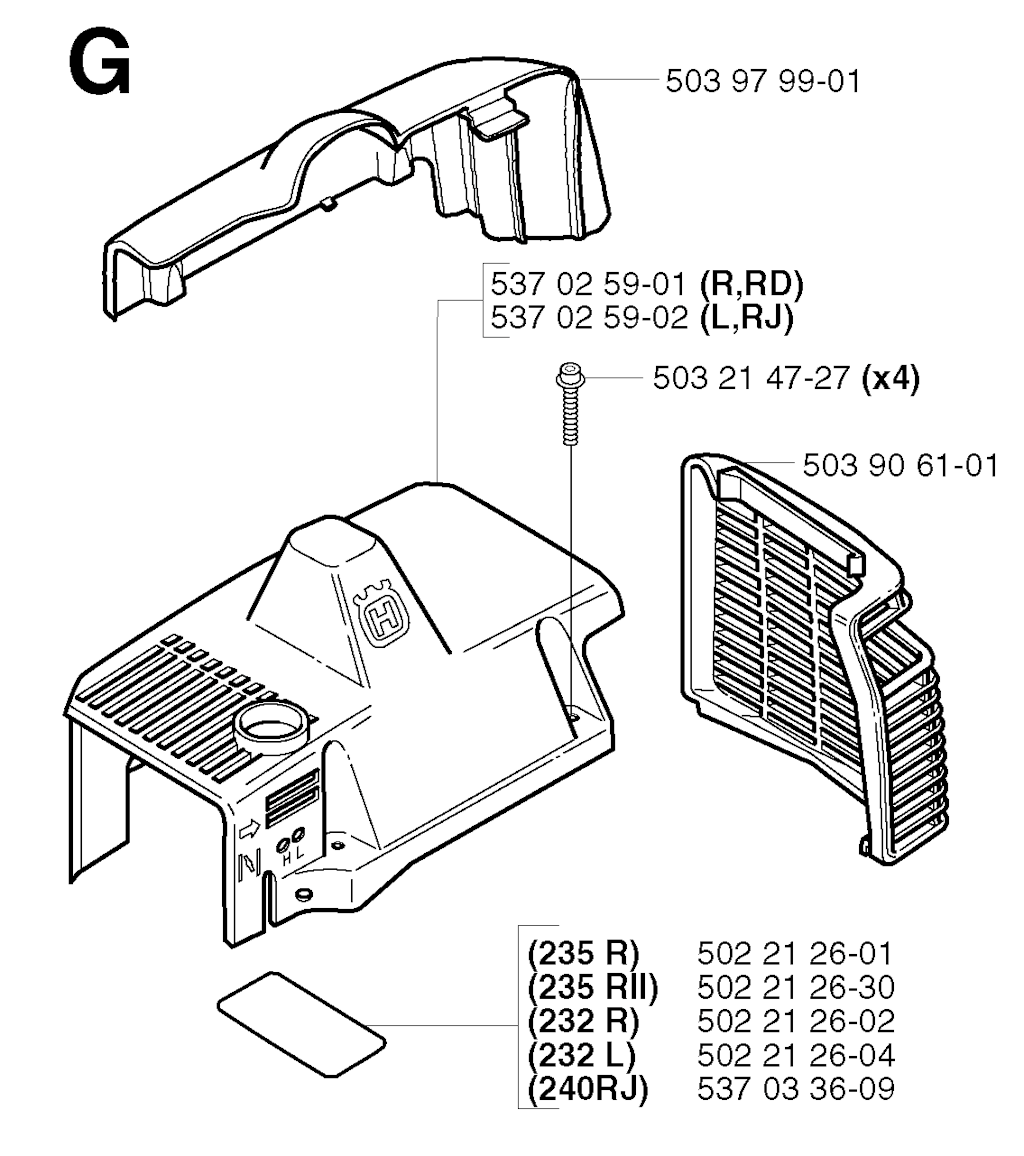 G

503 97 99-01

537 02 59-01 (R,RD)
537 02 59-02 (L,RJ)

503 21 47-27 (x4)

503 90 61-01

H L

| (235 R) | 502 21 26-01 |
|---|---|
| (235 RII) | 502 21 26-30 |
| (232 R) | 502 21 26-02 |
| (232 L) | 502 21 26-04 |
| (240RJ) | 537 03 36-09 |