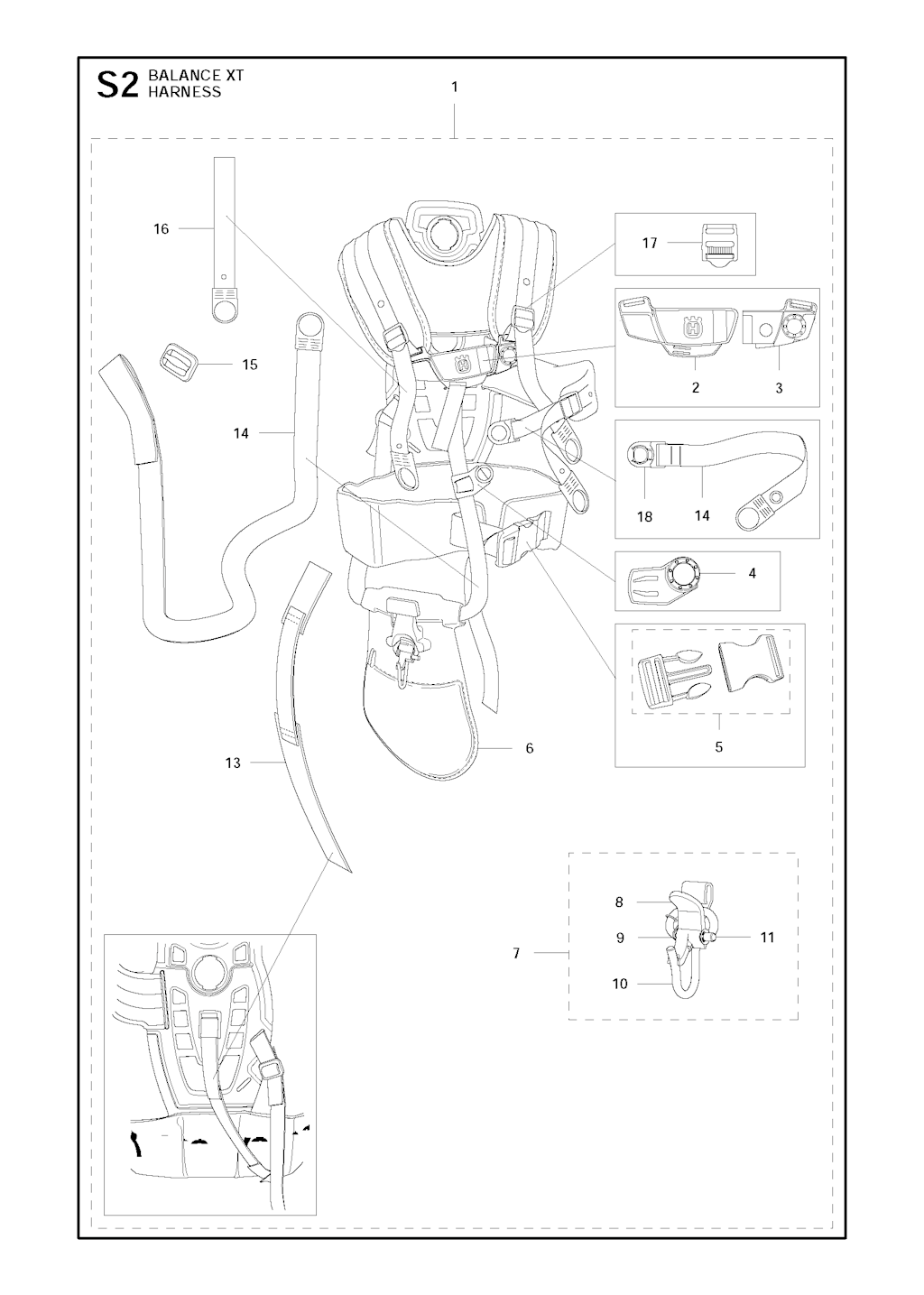 S2 BALANCE XT HARNESS

1

16

17

15

2

3

14

18

14

4

5

6

13

8

9

11

7

10