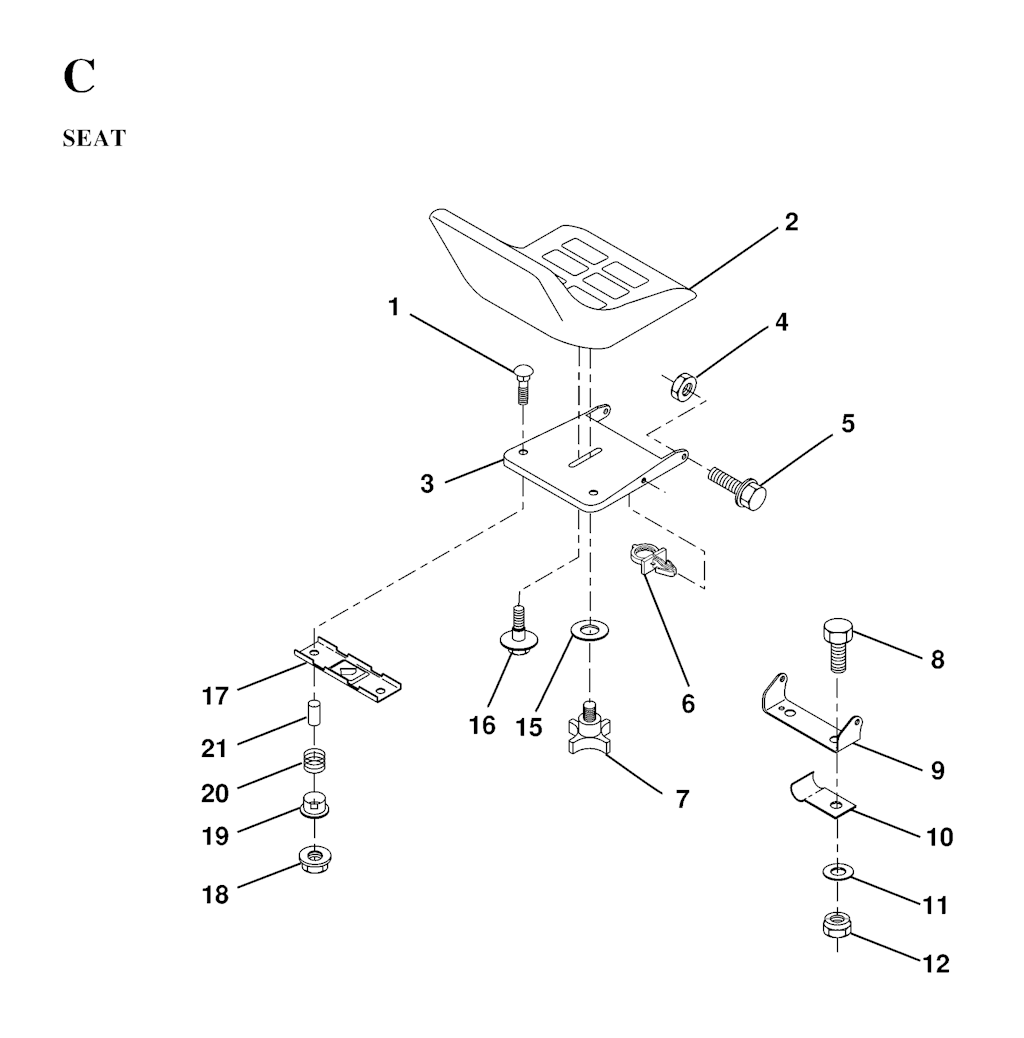 C

SEAT

2
1
4
5
3
6
8
17
16
15
21
7
9
20
19
10
18
11
12