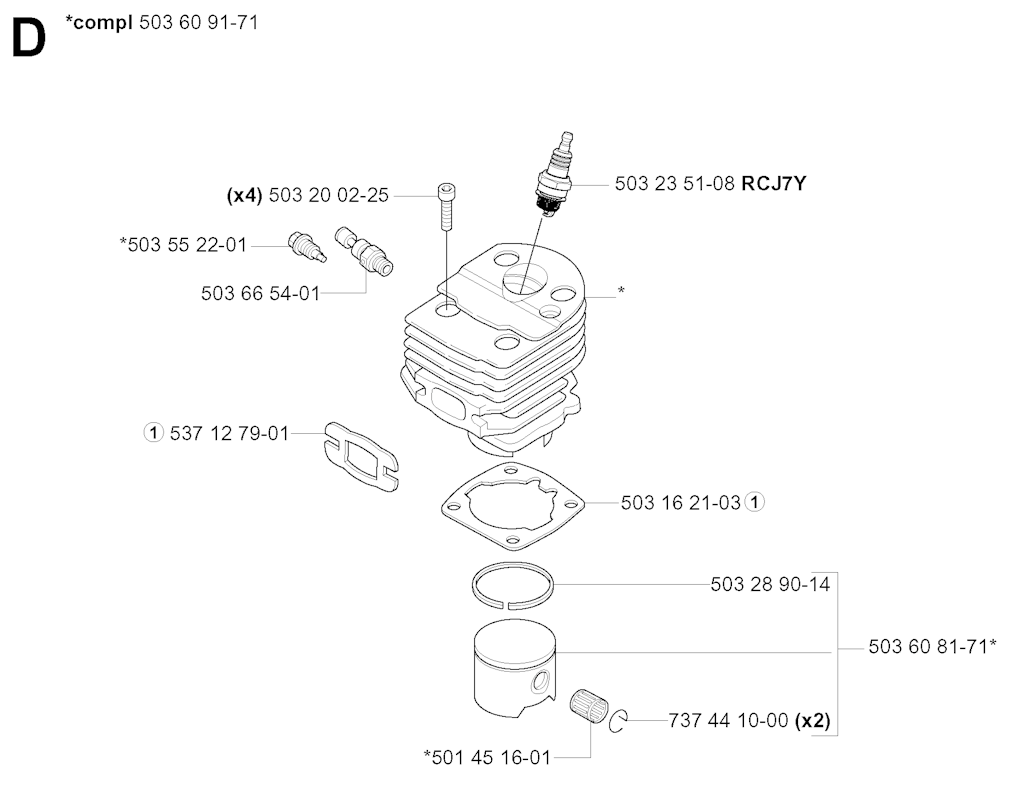 D *compl 503 60 91-71

(x4) 503 20 02-25

503 23 51-08 RCJ7Y

*503 55 22-01

503 66 54-01

*

1 537 12 79-01

503 16 21-03 1

503 28 90-14

503 60 81-71*

737 44 10-00 (x2)

*501 45 16-01