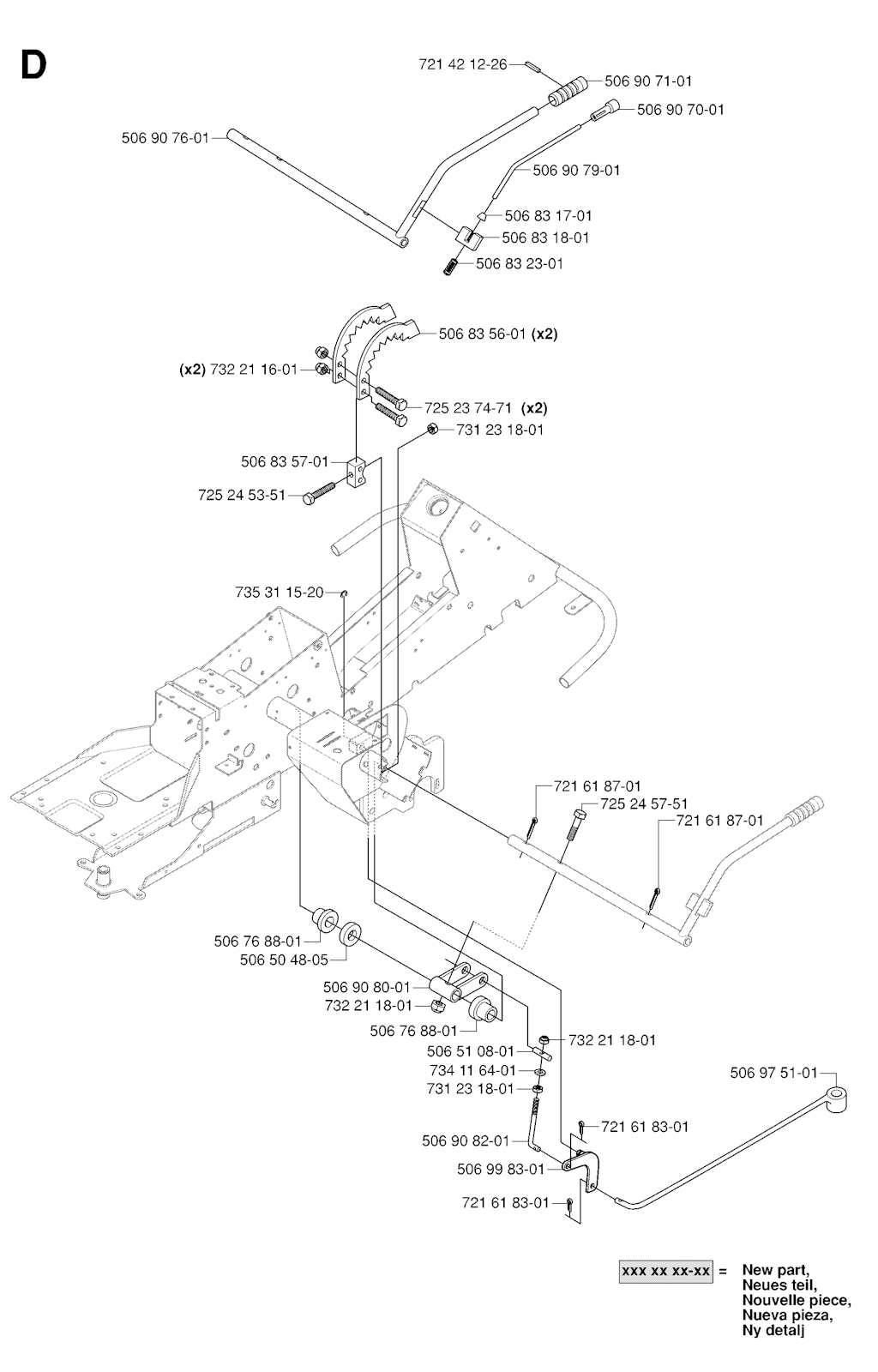 D

721 42 12-26
506 90 71-01
506 90 70-01
506 90 76-01
506 90 79-01
506 83 17-01
506 83 18-01
506 83 23-01

506 83 56-01 (x2)
(x2) 732 21 16-01
725 23 74-71 (x2)
731 23 18-01
506 83 57-01
725 24 53-51

735 31 15-20

721 61 87-01
725 24 57-51
721 61 87-01

506 76 88-01
506 50 48-05
506 90 80-01
732 21 18-01
506 76 88-01
506 51 08-01
732 21 18-01
734 11 64-01
731 23 18-01
506 97 51-01
721 61 83-01
506 90 82-01
506 99 83-01
721 61 83-01

xxx xx xx-xx = New part, Neues teil, Nouvelle piece, Nueva pieza, Ny detalj