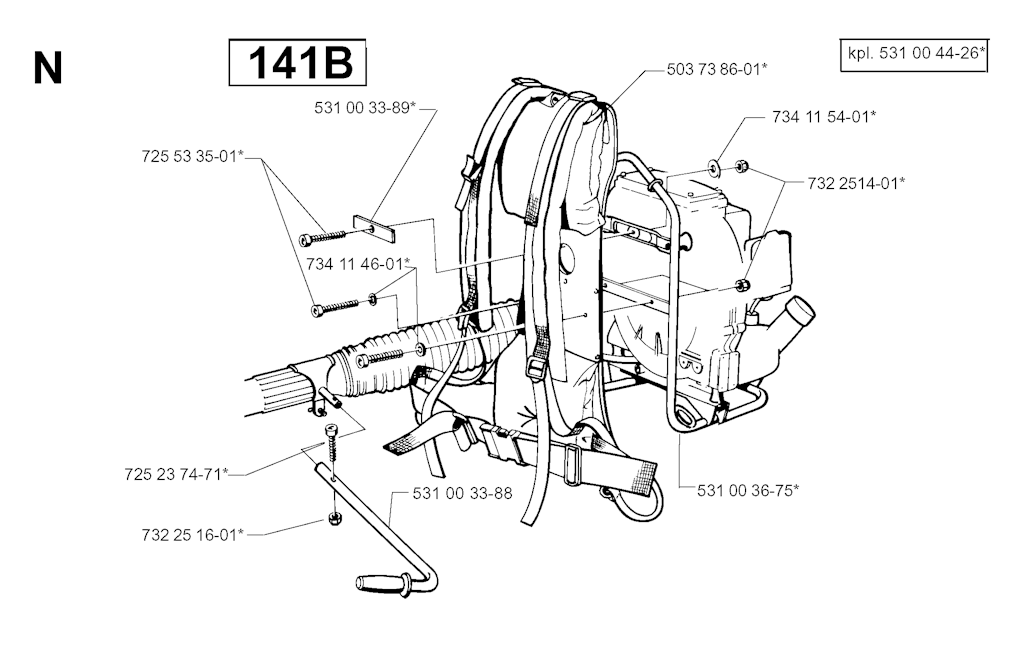 N

141B

kpl. 531 00 44-26*

503 73 86-01*

531 00 33-89*

734 11 54-01*

725 53 35-01*

732 2514-01*

734 11 46-01*

725 23 74-71*

531 00 33-88

531 00 36-75*

732 25 16-01*