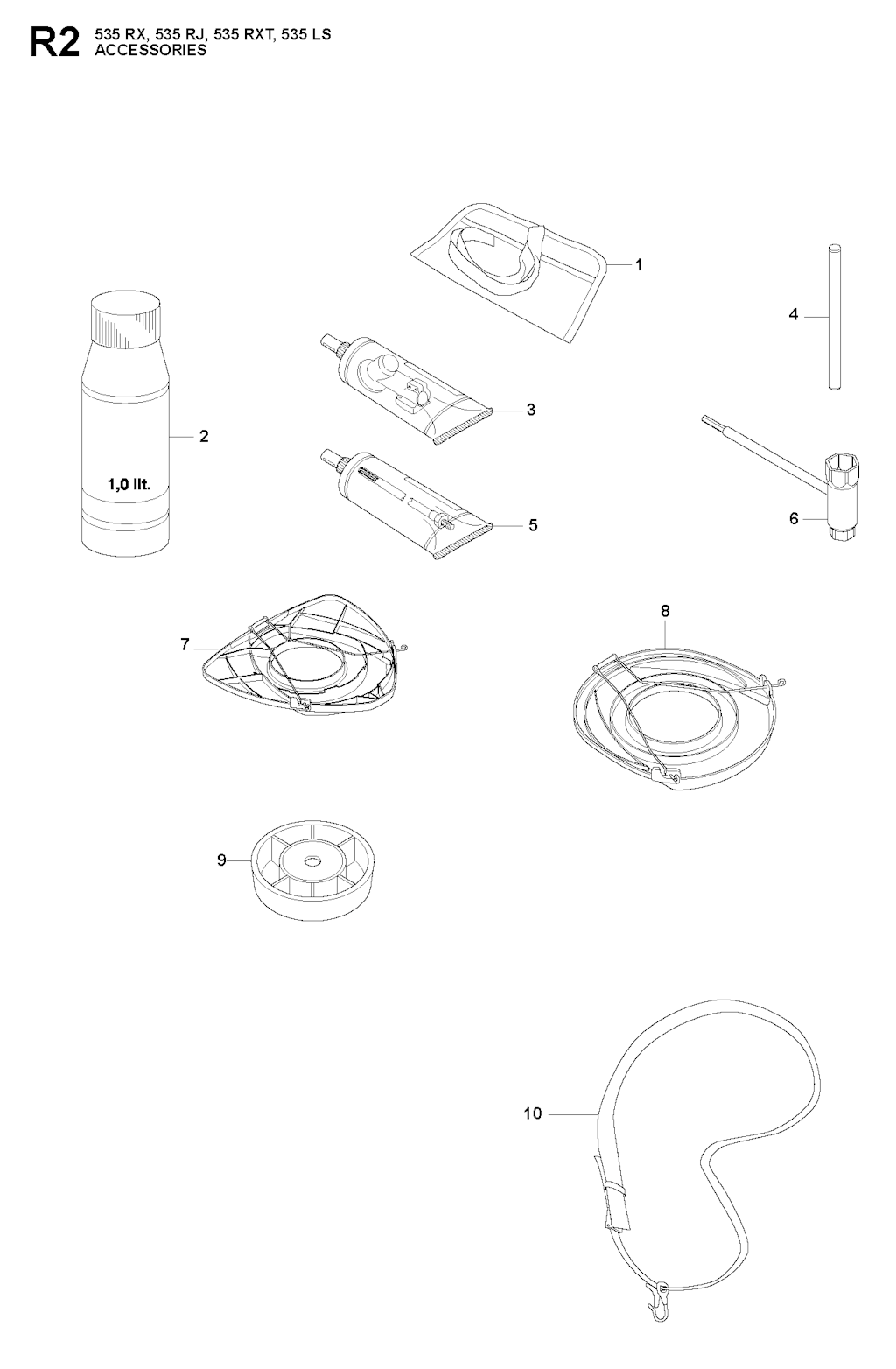 R2 535 RX, 535 RJ, 535 RXT, 535 LS
ACCESSORIES

1

4

2

1,0 lit.

3

5

6

7

8

9

10