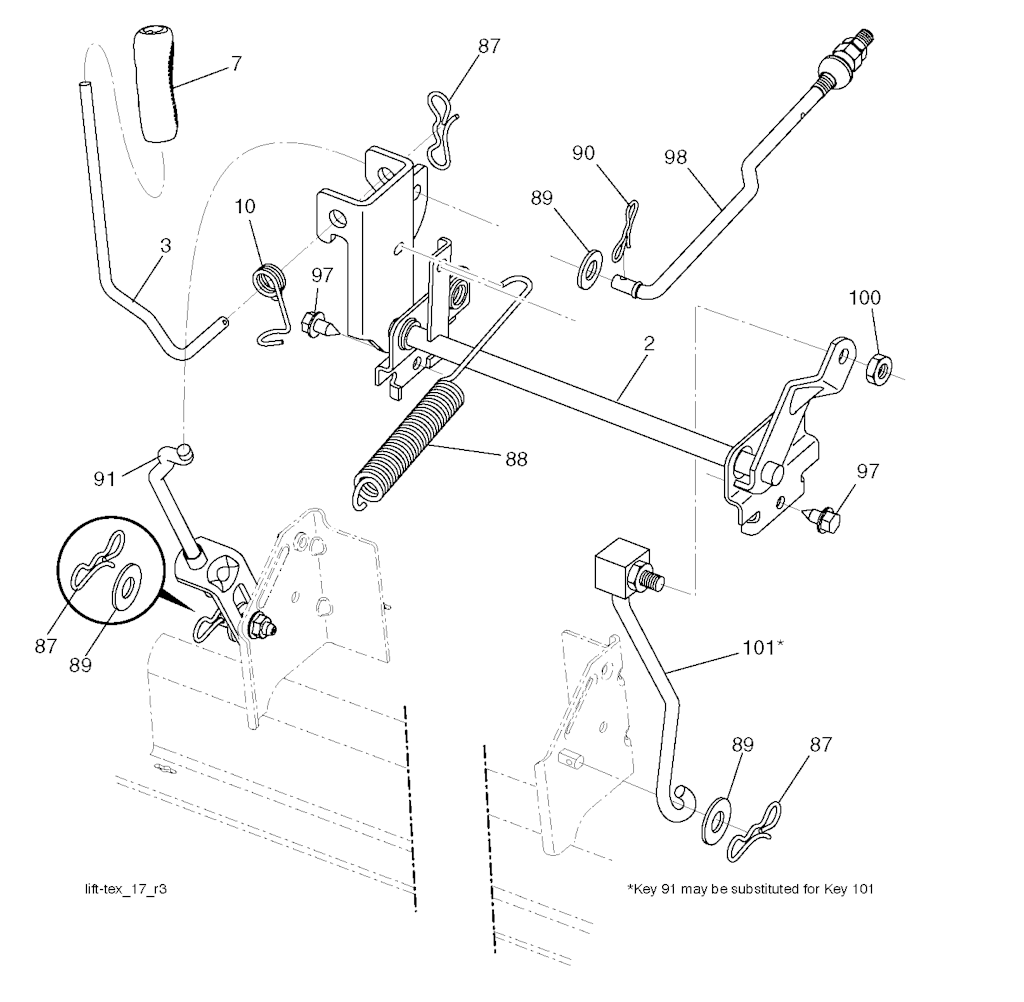 7
87
90
98
89
10
3
97
100
2
88
91
97
87
89
101*
89
87
lift-tex_17_r3
*Key 91 may be substituted for Key 101