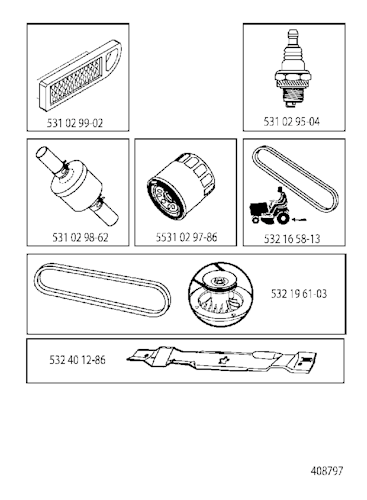 531 02 99-02

531 02 95-04

531 02 98-62

5531 02 97-86

532 16 58-13

532 19 61-03

532 40 12-86

408797