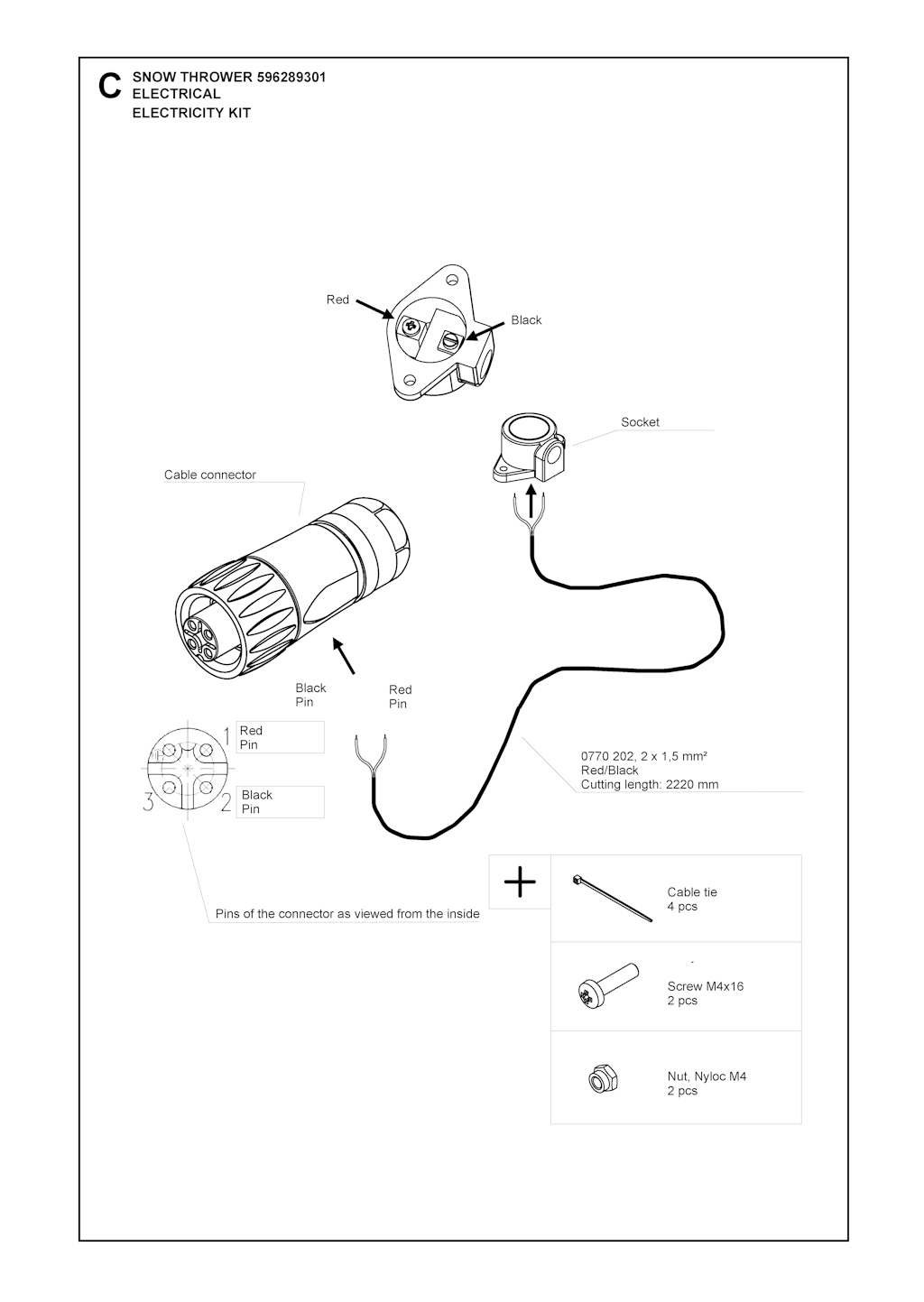 C SNOW THROWER 596289301
ELECTRICAL
ELECTRICITY KIT

Red

Black

Socket

Cable connector

Black
Pin

Red
Pin

1 Red
Pin

3

2 Black
Pin

0770 202, 2 x 1,5 mm²
Red/Black
Cutting length: 2220 mm

Pins of the connector as viewed from the inside

+

Cable tie
4 pcs

Screw M4x16
2 pcs

Nut, Nyloc M4
2 pcs