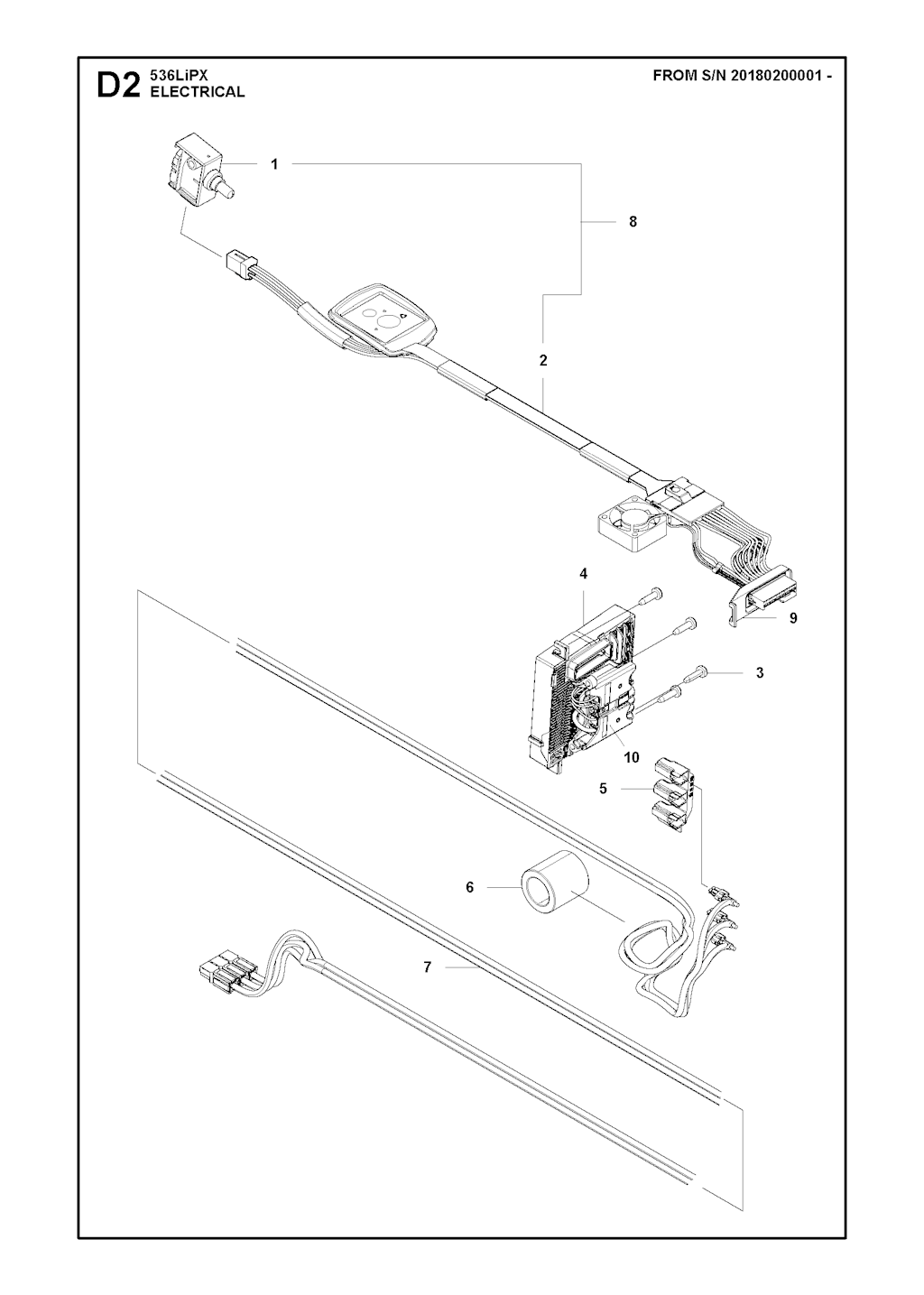 D2 536LiPX
ELECTRICAL

FROM S/N 20180200001 -

1

8

2

4

9

3

10

5

6

7