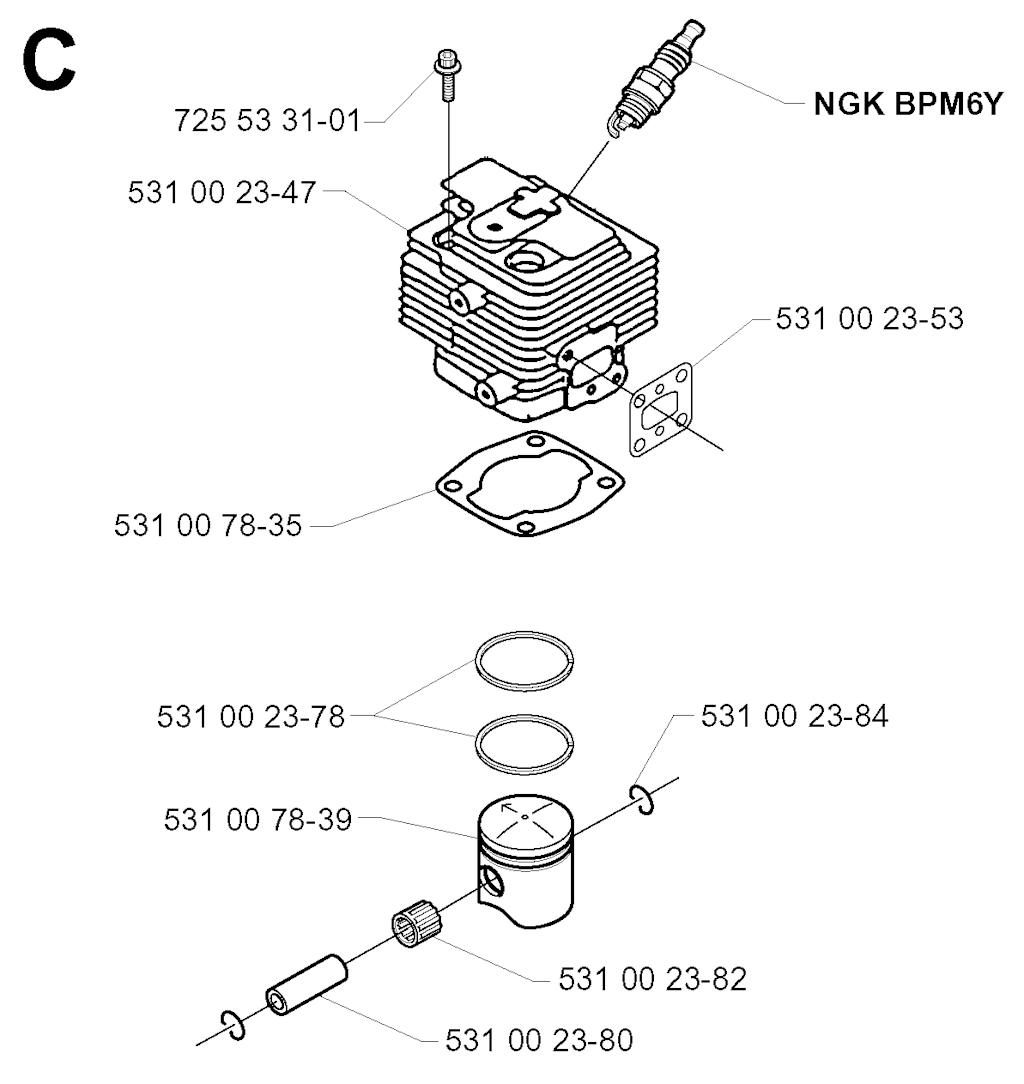 C

725 53 31-01

NGK BPM6Y

531 00 23-47

531 00 23-53

531 00 78-35

531 00 23-78

531 00 23-84

531 00 78-39

531 00 23-82

531 00 23-80