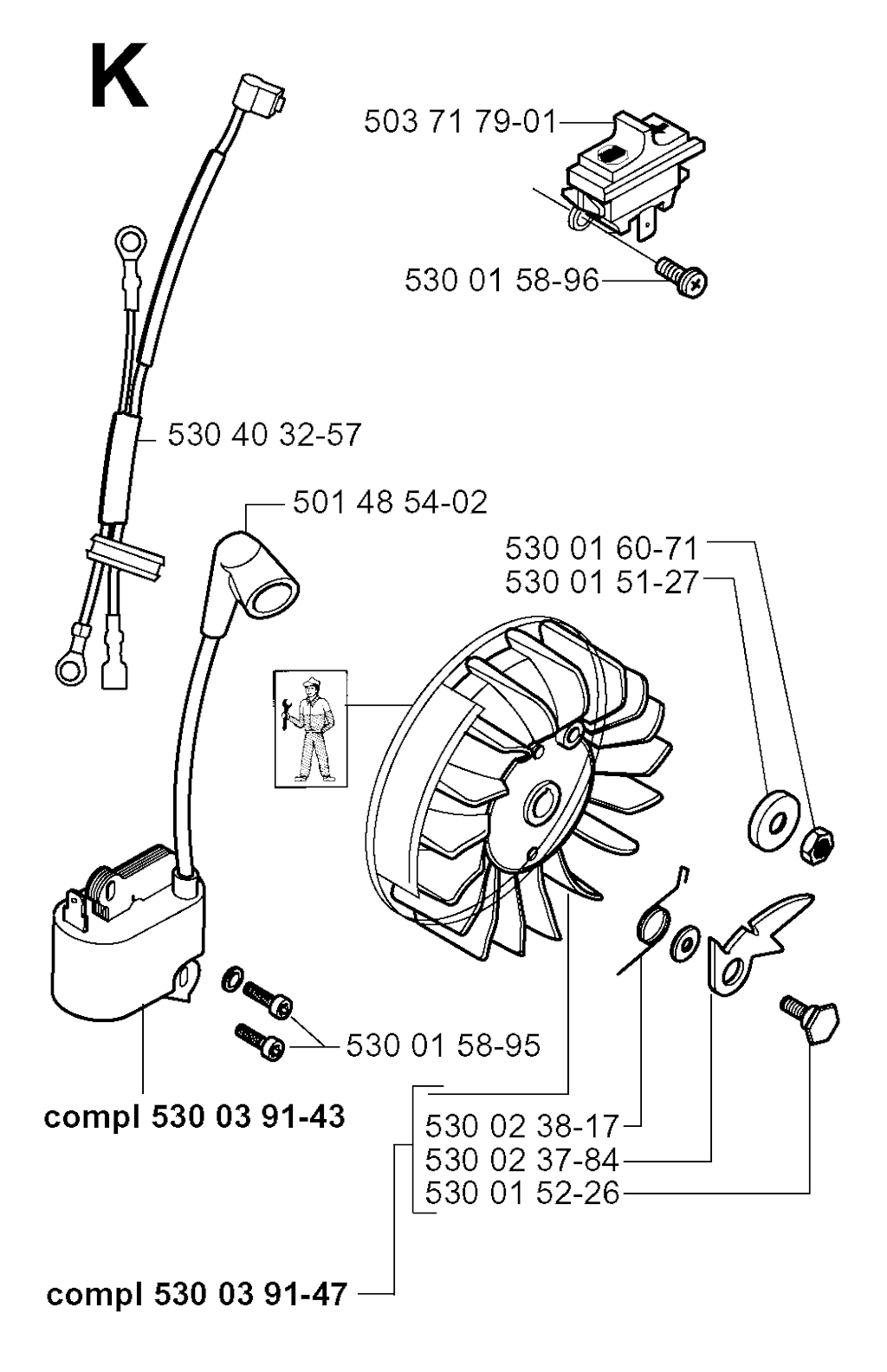 K

503 71 79-01

530 01 58-96

530 40 32-57

501 48 54-02

530 01 60-71
530 01 51-27

530 01 58-95

compl 530 03 91-43

530 02 38-17
530 02 37-84
530 01 52-26

compl 530 03 91-47