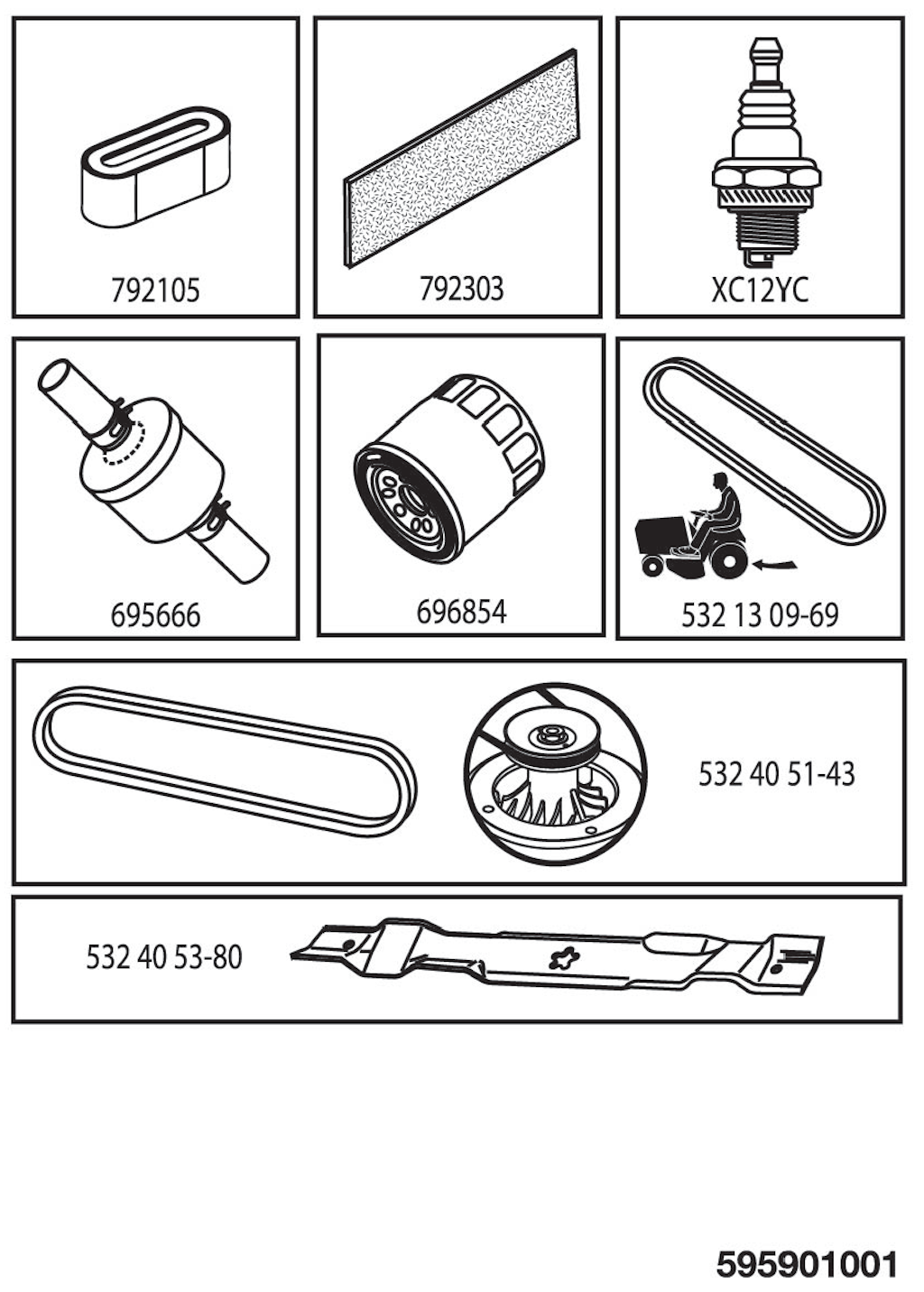 792105

792303

XC12YC

695666

696854

532 13 09-69

532 40 51-43

532 40 53-80

595901001