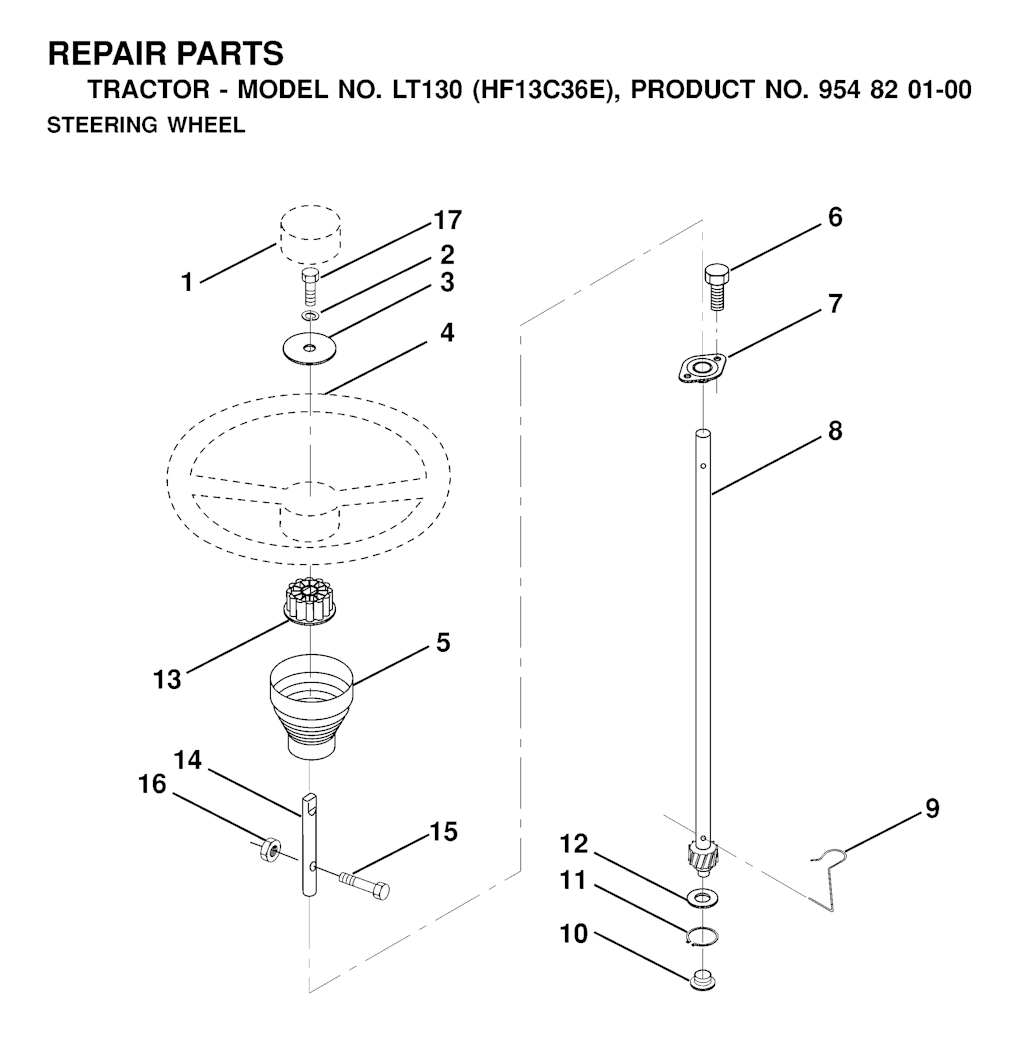 REPAIR PARTS
TRACTOR - MODEL NO. LT130 (HF13C36E), PRODUCT NO. 954 82 01-00
STEERING WHEEL

1
17
2
3
4
13
5
14
16
15
6
7
8
9
12
11
10