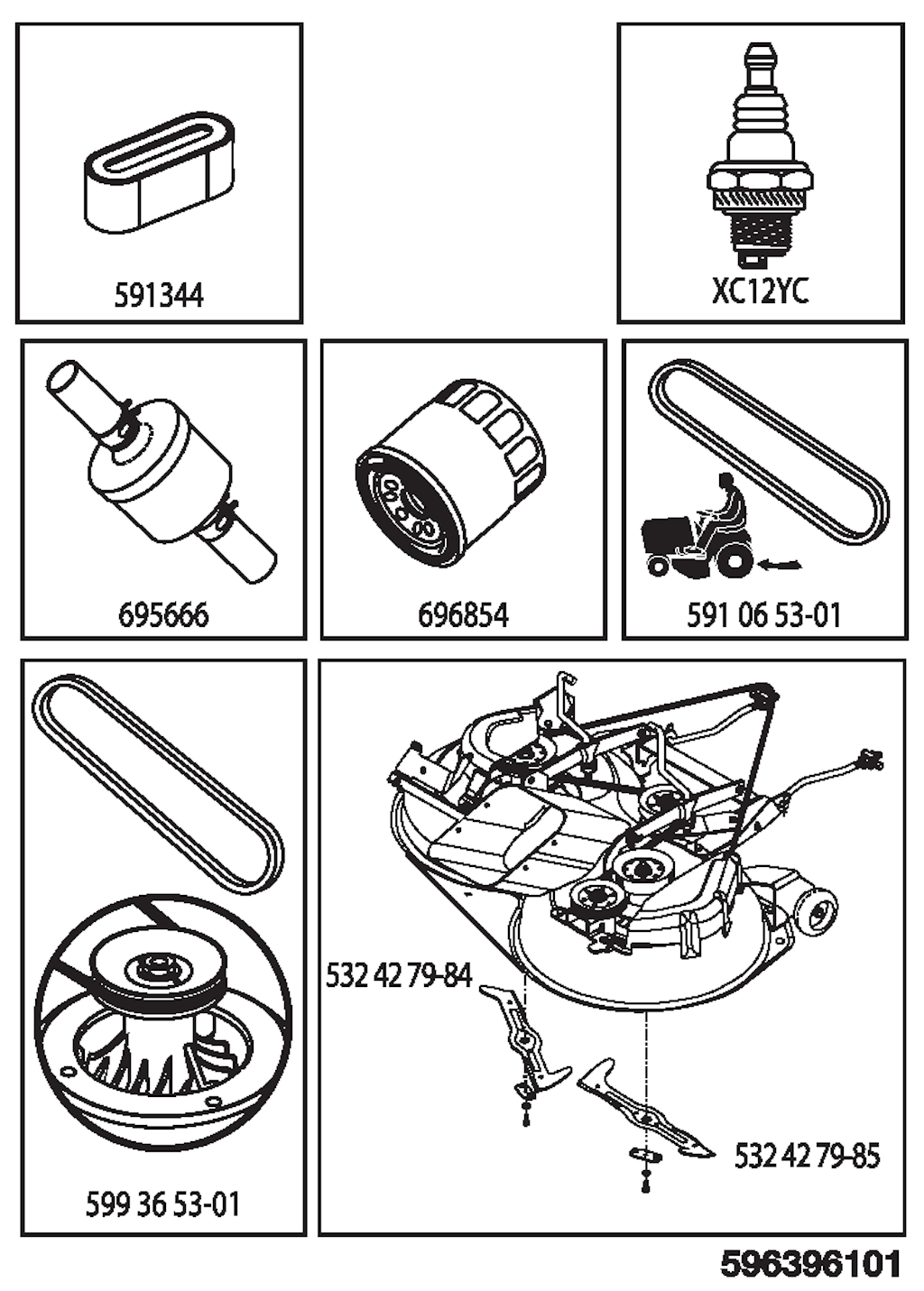 591344

XC12YC

695666

696854

591 06 53-01

599 36 53-01

532 42 79-84

532 42 79-85

596396101