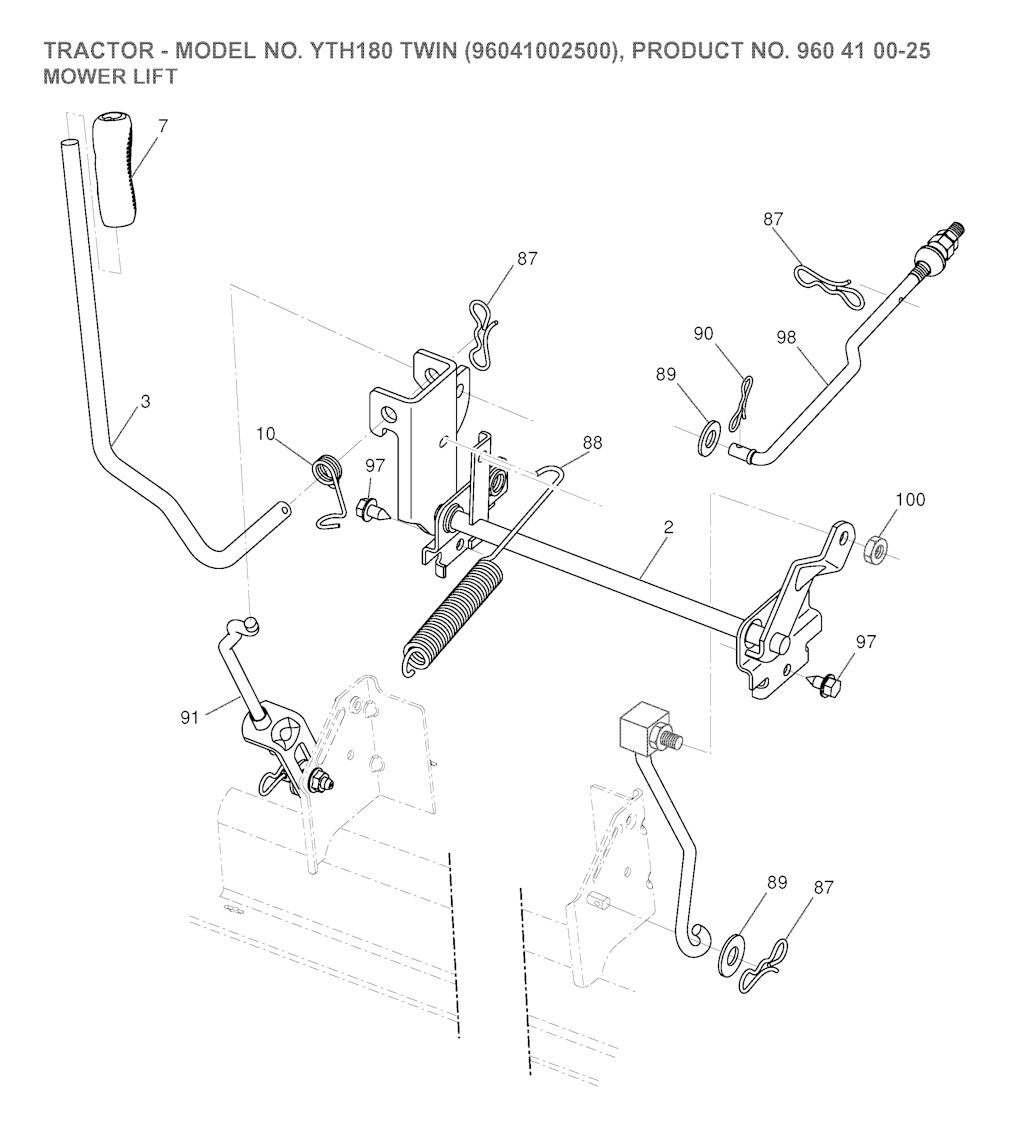 TRACTOR - MODEL NO. YTH180 TWIN (96041002500), PRODUCT NO. 960 41 00-25
MOWER LIFT

7
87
87
90
98
89
3
10
97
88
100
2
97
91
89
87