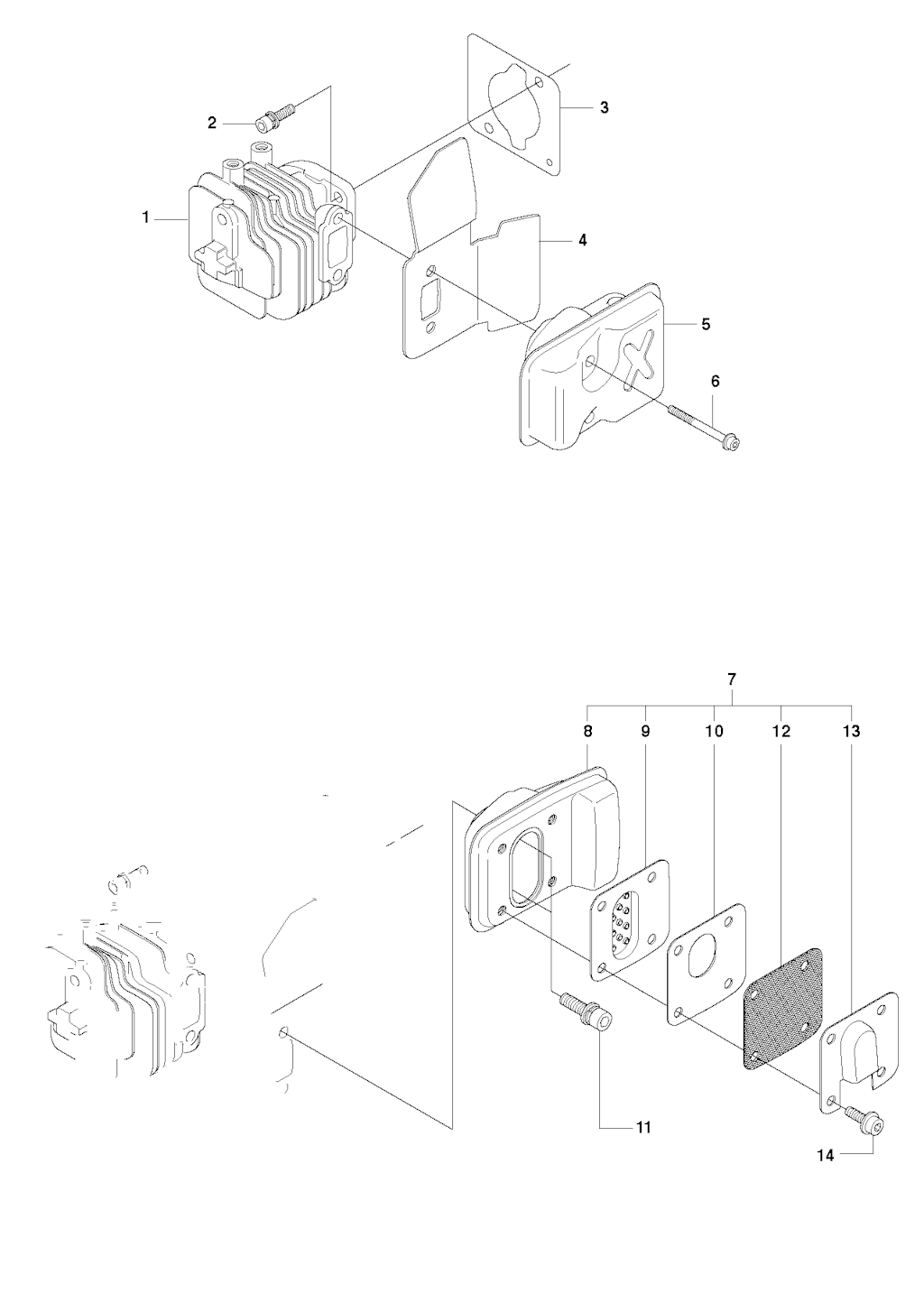 2
3
1
4
5
6

7
8
9
10
12
13
11
14