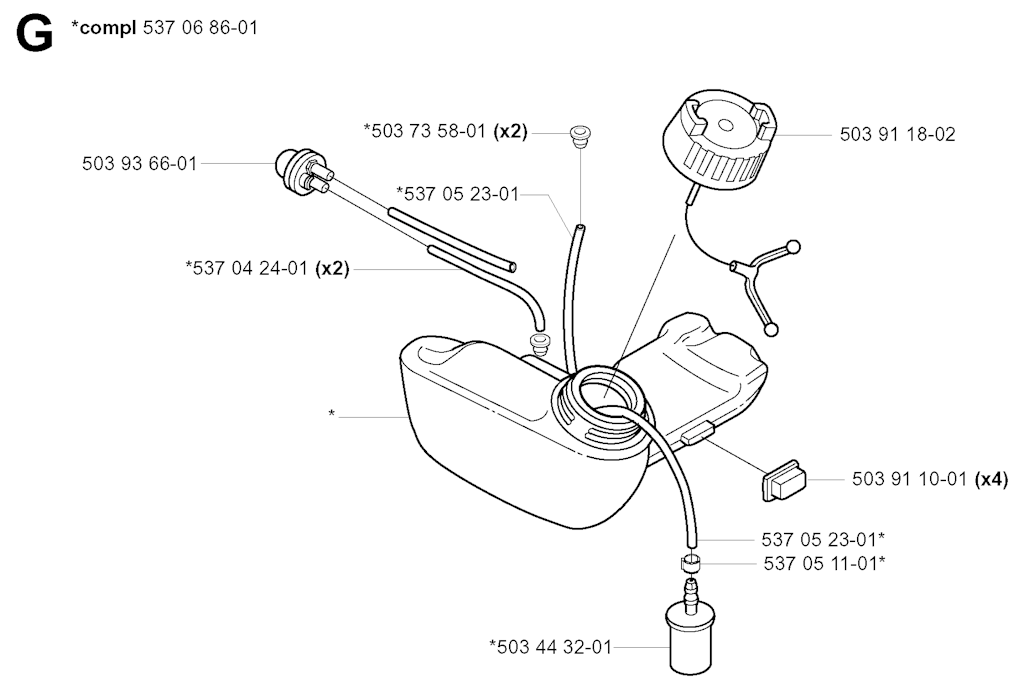 G *compl 537 06 86-01

*503 73 58-01 (x2)

503 91 18-02

503 93 66-01

*537 05 23-01

*537 04 24-01 (x2)

*

503 91 10-01 (x4)

537 05 23-01*

537 05 11-01*

*503 44 32-01