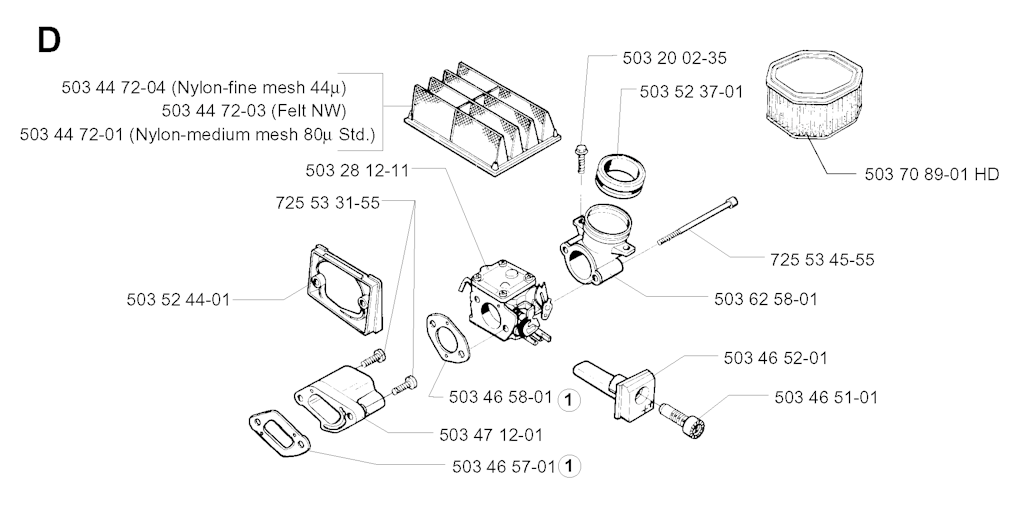 D

503 44 72-04 (Nylon-fine mesh 44µ)
503 44 72-03 (Felt NW)
503 44 72-01 (Nylon-medium mesh 80µ Std.)

503 20 02-35

503 52 37-01

503 70 89-01 HD

503 28 12-11

725 53 31-55

725 53 45-55

503 52 44-01

503 62 58-01

503 46 52-01

503 46 58-01 1

503 46 51-01

503 47 12-01

503 46 57-01 1