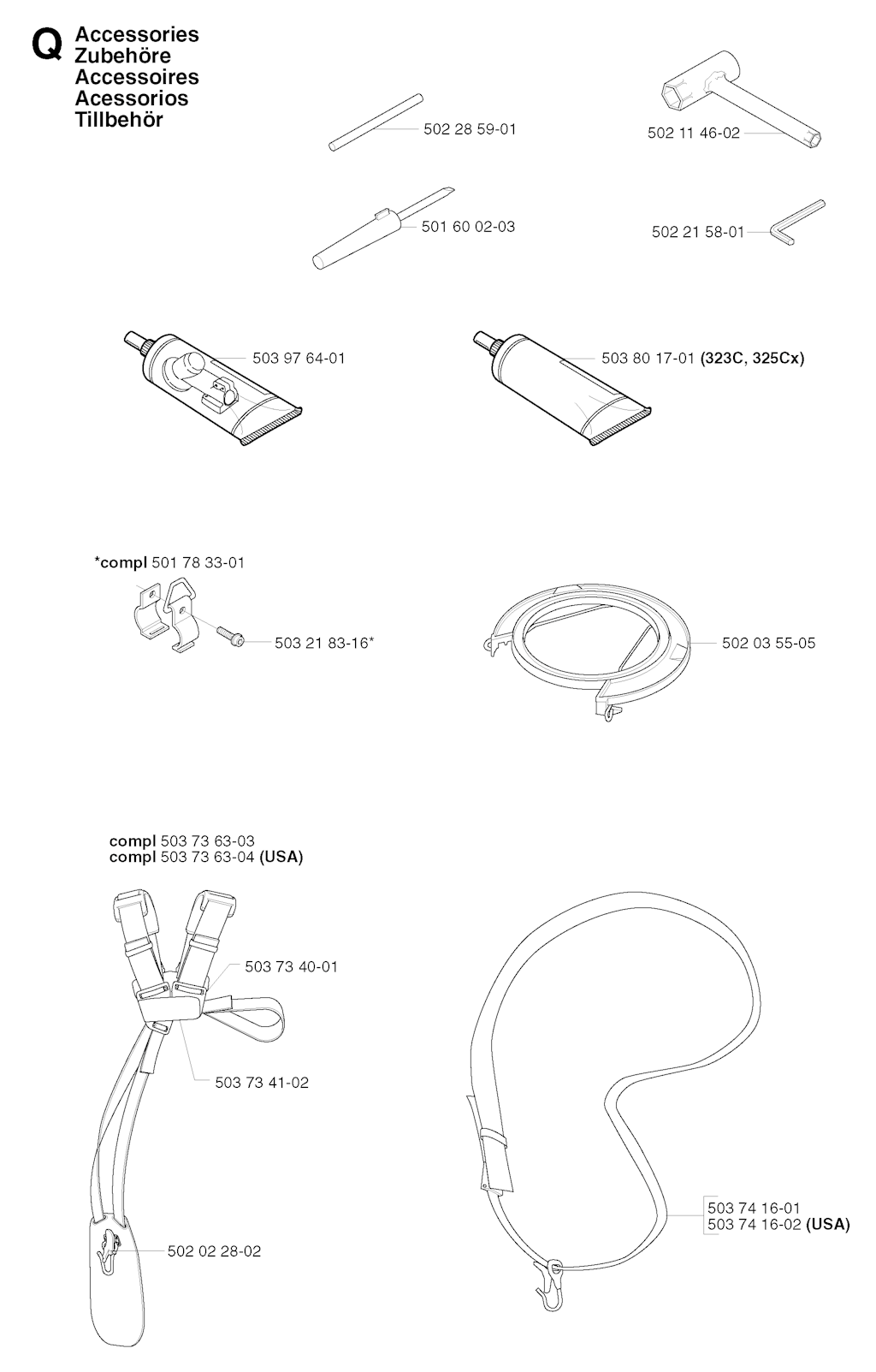 Q Accessories
Zubehöre
Accessoires
Acessorios
Tillbehör

502 28 59-01

502 11 46-02

501 60 02-03

502 21 58-01

503 97 64-01

503 80 17-01 (323C, 325Cx)

*compl 501 78 33-01

503 21 83-16*

502 03 55-05

compl 503 73 63-03
compl 503 73 63-04 (USA)

503 73 40-01

503 73 41-02

502 02 28-02

503 74 16-01
503 74 16-02 (USA)