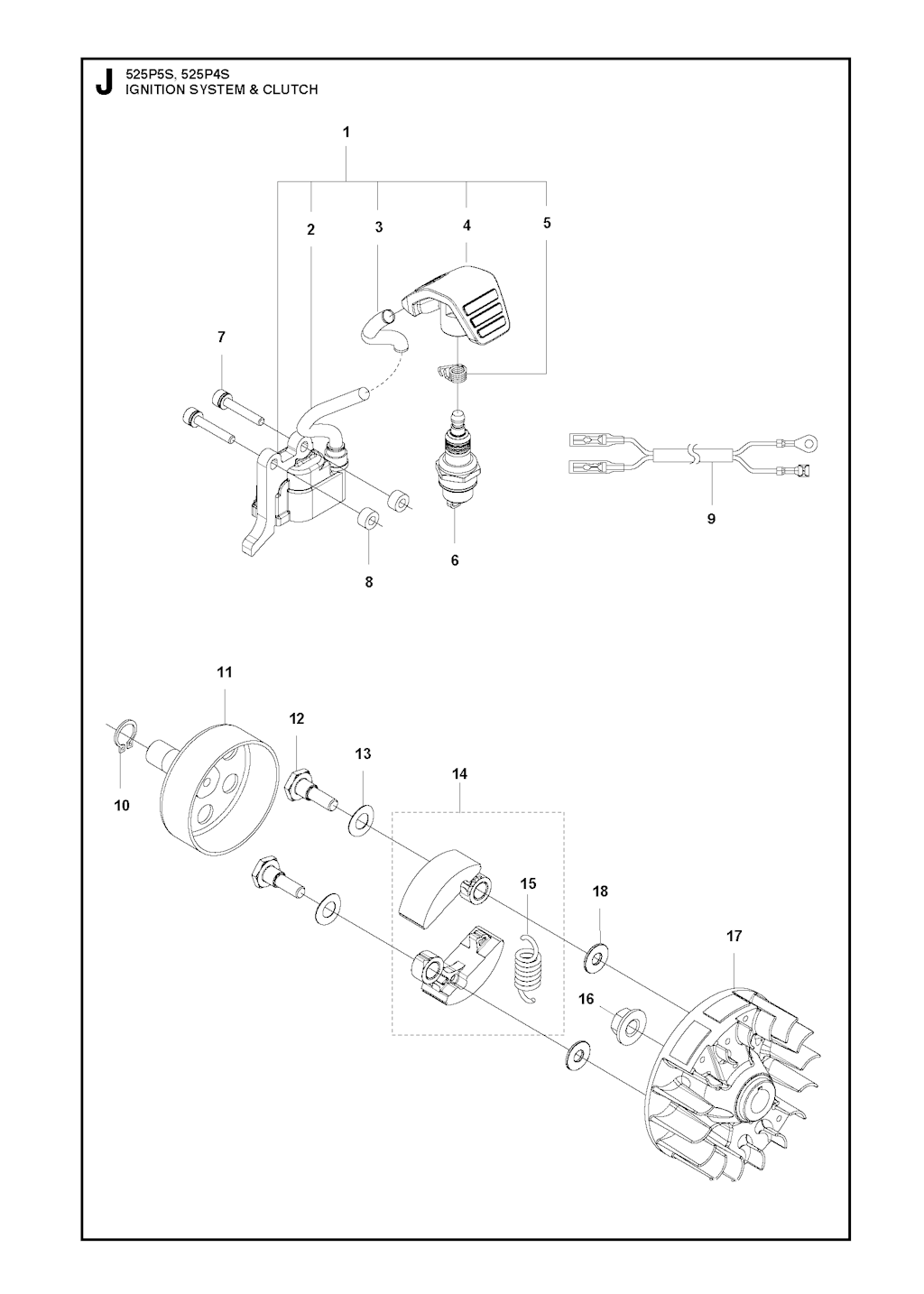 J
525P5S, 525P4S
IGNITION SYSTEM & CLUTCH

1
2
3
4
5
7
9
6
8
11
12
13
14
10
15
18
17
16