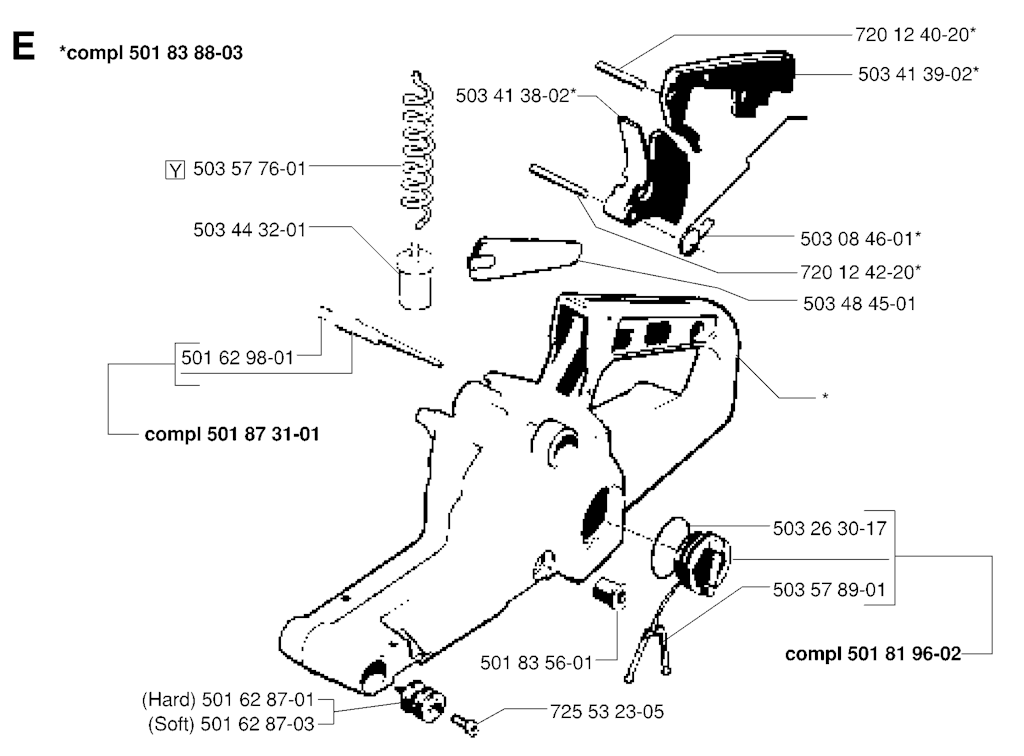 E *compl 501 83 88-03

720 12 40-20*
503 41 39-02*
503 41 38-02*
Y 503 57 76-01
503 44 32-01
503 08 46-01*
720 12 42-20*
503 48 45-01
501 62 98-01
*
compl 501 87 31-01
503 26 30-17
503 57 89-01
compl 501 81 96-02
501 83 56-01
(Hard) 501 62 87-01
(Soft) 501 62 87-03
725 53 23-05