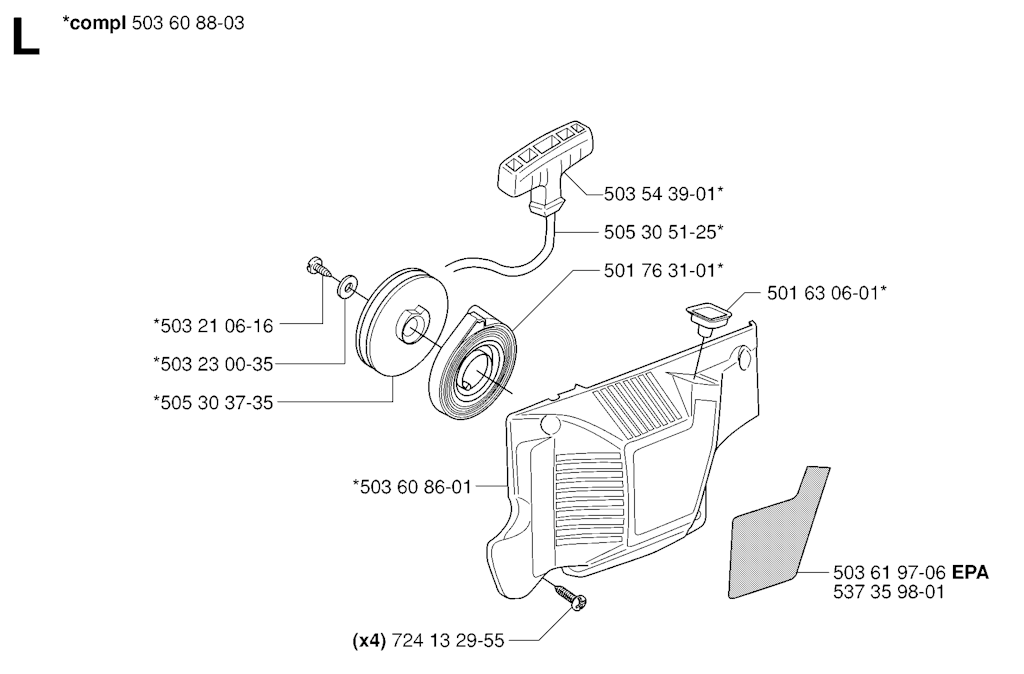 L *compl 503 60 88-03

503 54 39-01*

505 30 51-25*

501 76 31-01*

501 63 06-01*

*503 21 06-16

*503 23 00-35

*505 30 37-35

*503 60 86-01

503 61 97-06 EPA
537 35 98-01

(x4) 724 13 29-55