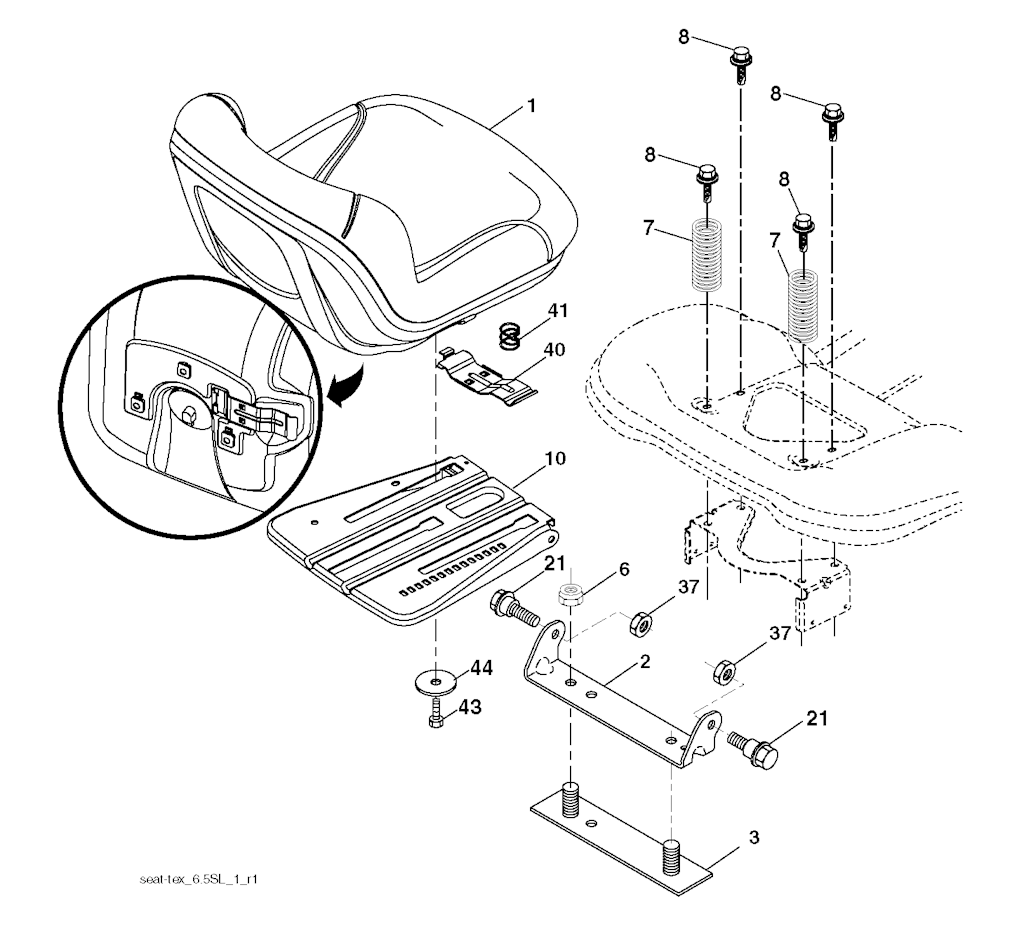 8
8
1
8
8
7
7
41
40
10
21
6
37
37
2
44
43
21
3
seat-tex_6.5SL_1_r1