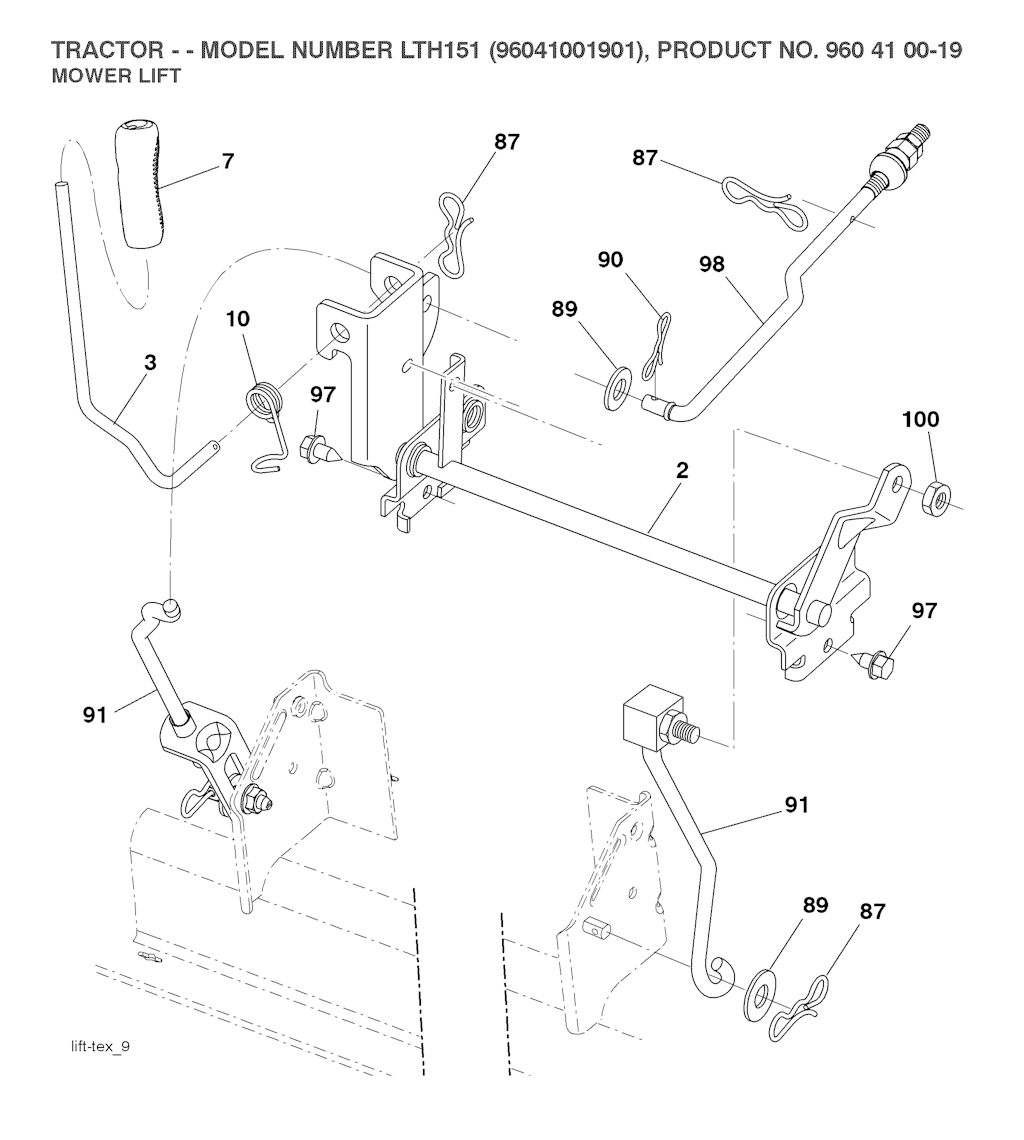 TRACTOR - - MODEL NUMBER LTH151 (96041001901), PRODUCT NO. 960 41 00-19
MOWER LIFT

7
87
87
90
98
89
10
3
97
100
2
97
91
91
89
87

lift-tex_9