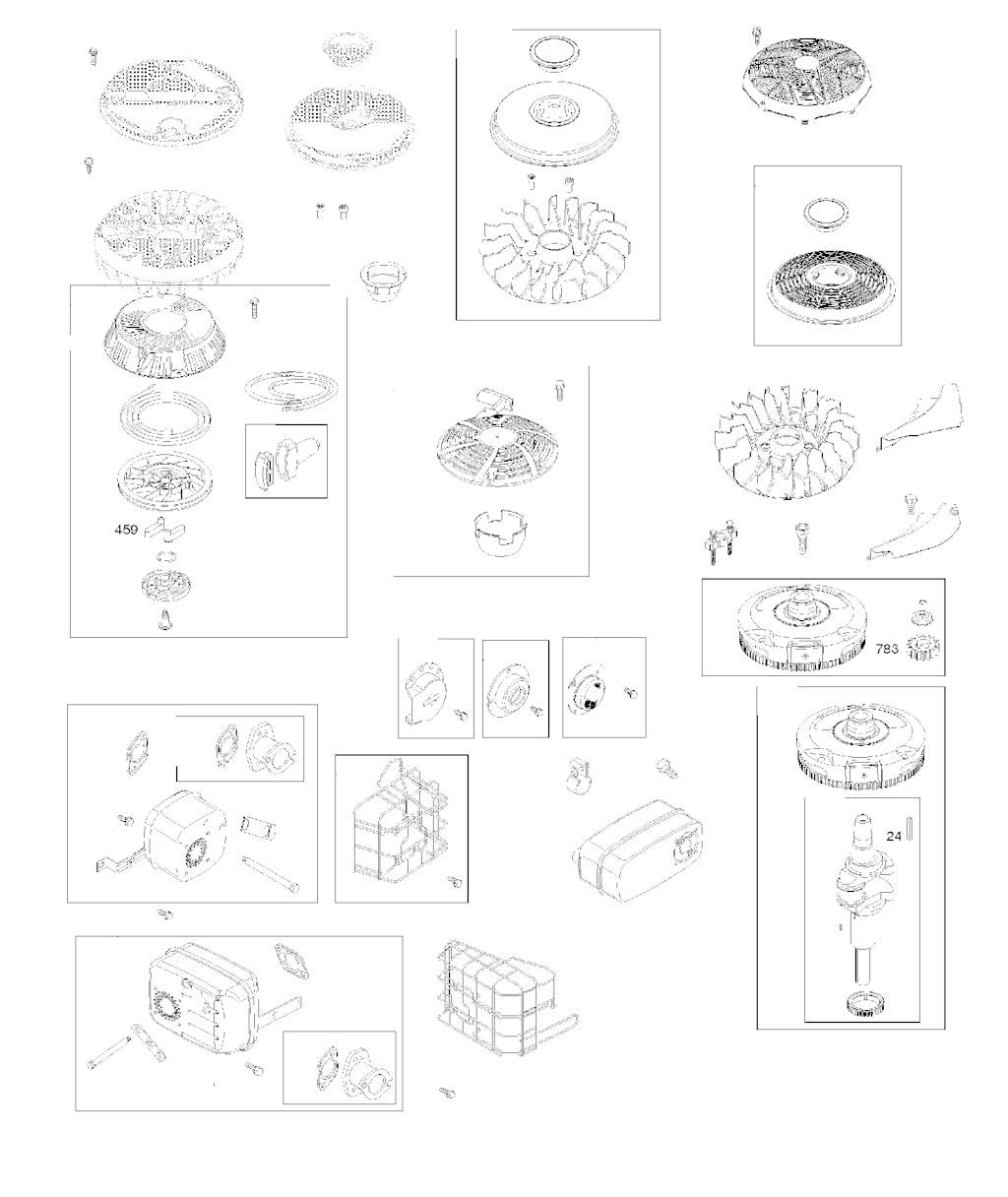 459

783

24