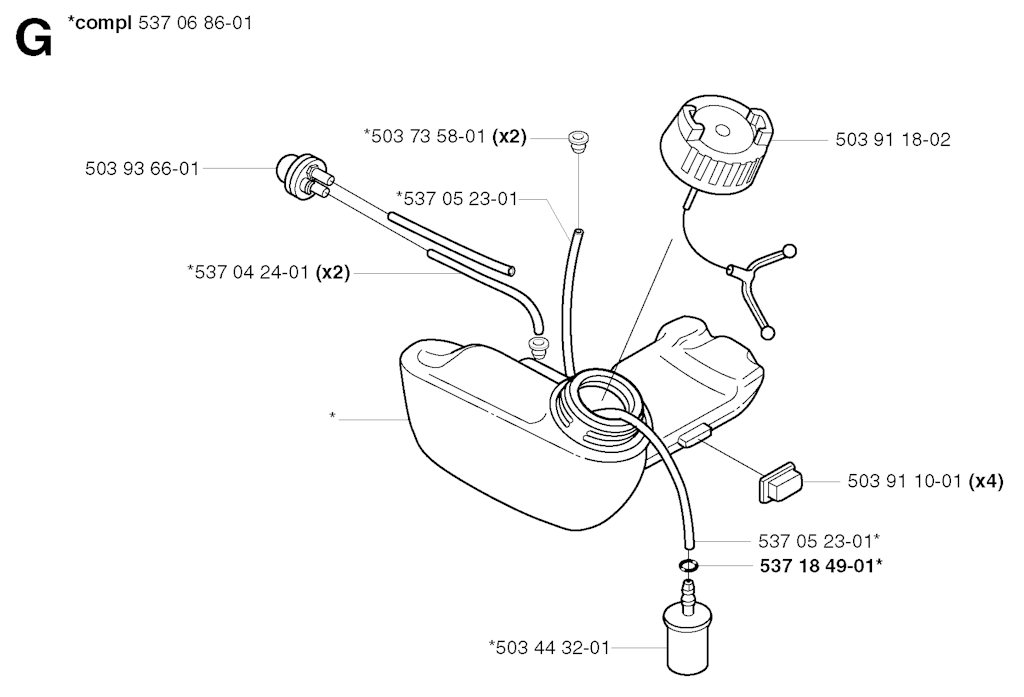 G *compl 537 06 86-01

*503 73 58-01 (x2)

503 91 18-02

503 93 66-01

*537 05 23-01

*537 04 24-01 (x2)

*

503 91 10-01 (x4)

537 05 23-01*

537 18 49-01*

*503 44 32-01