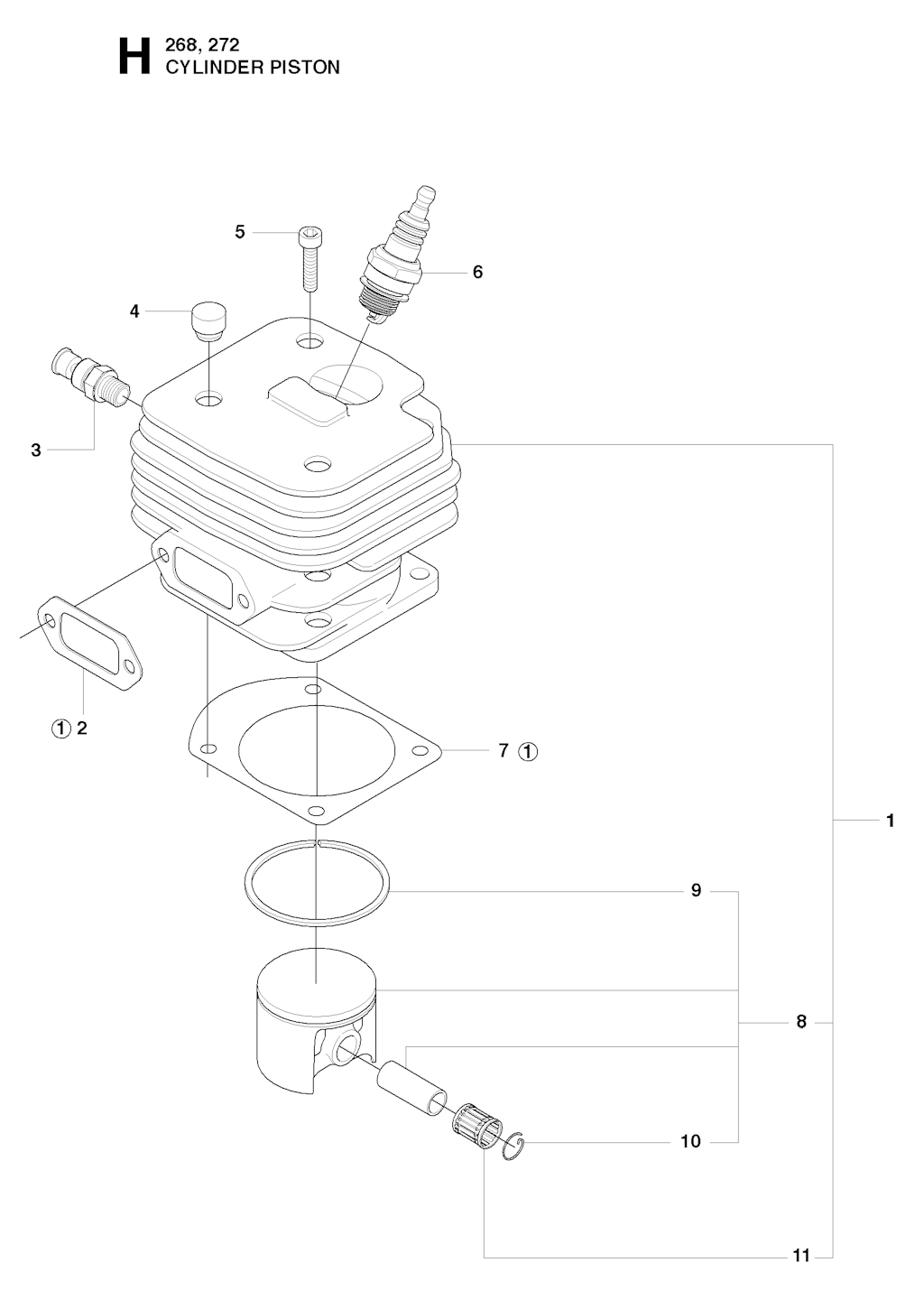 H 268, 272
CYLINDER PISTON

5
6
4
3
① 2
7 ①
1
9
8
10
11