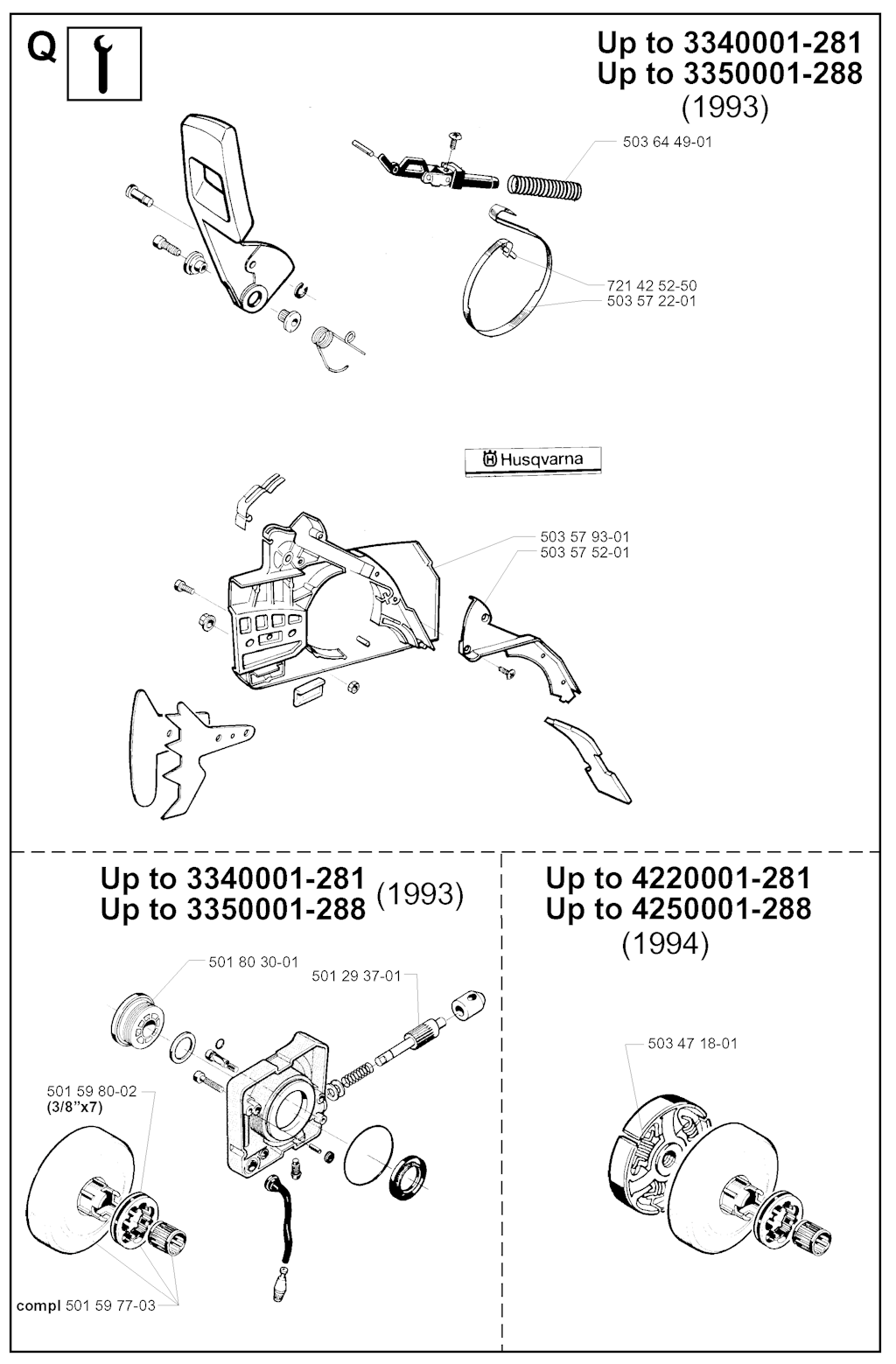 Q

Up to 3340001-281
Up to 3350001-288
(1993)

503 64 49-01

721 42 52-50
503 57 22-01

Husqvarna

503 57 93-01
503 57 52-01

Up to 3340001-281
Up to 3350001-288 (1993)

501 80 30-01
501 29 37-01

501 59 80-02
(3/8"x7)

compl 501 59 77-03

Up to 4220001-281
Up to 4250001-288
(1994)

503 47 18-01