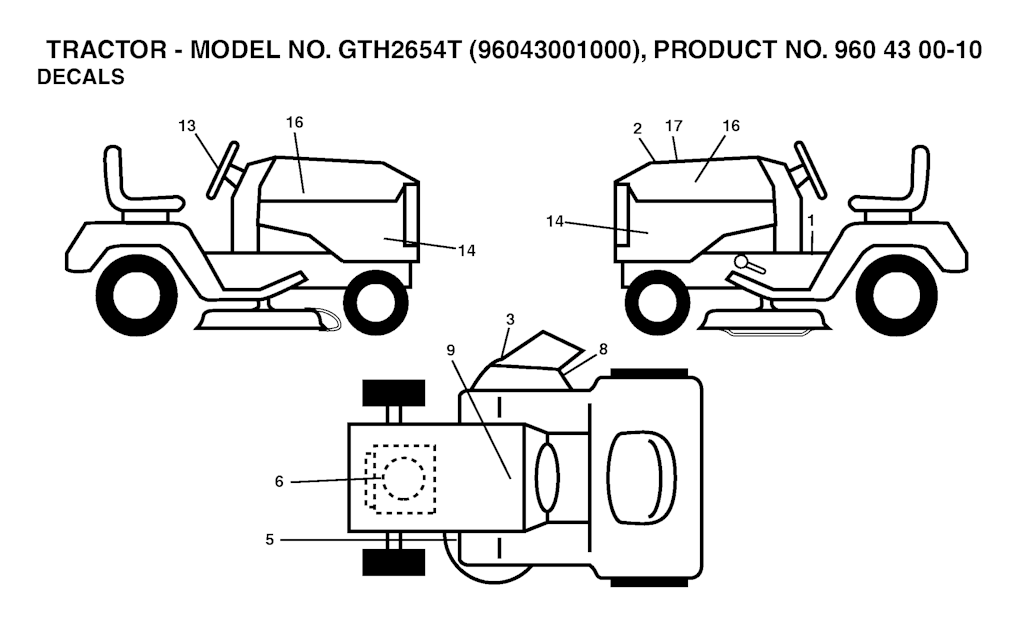 TRACTOR - MODEL NO. GTH2654T (96043001000), PRODUCT NO. 960 43 00-10
DECALS

13
16
14

2
17
16
14
1

3
9
8
6
5