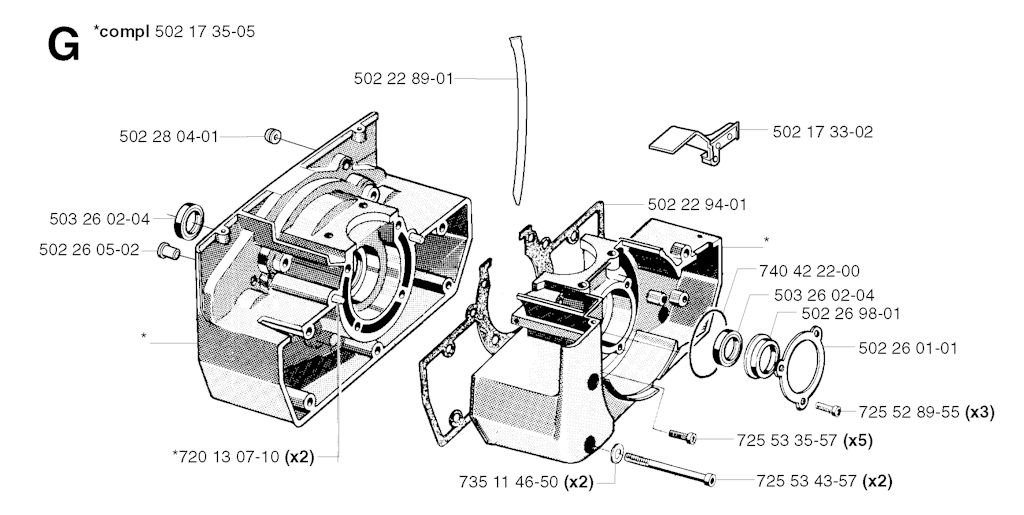 G *compl 502 17 35-05

502 22 89-01

502 28 04-01

502 17 33-02

503 26 02-04

502 22 94-01

502 26 05-02

*

740 42 22-00

503 26 02-04

502 26 98-01

*

502 26 01-01

725 52 89-55 (x3)

725 53 35-57 (x5)

*720 13 07-10 (x2)

735 11 46-50 (x2)

725 53 43-57 (x2)