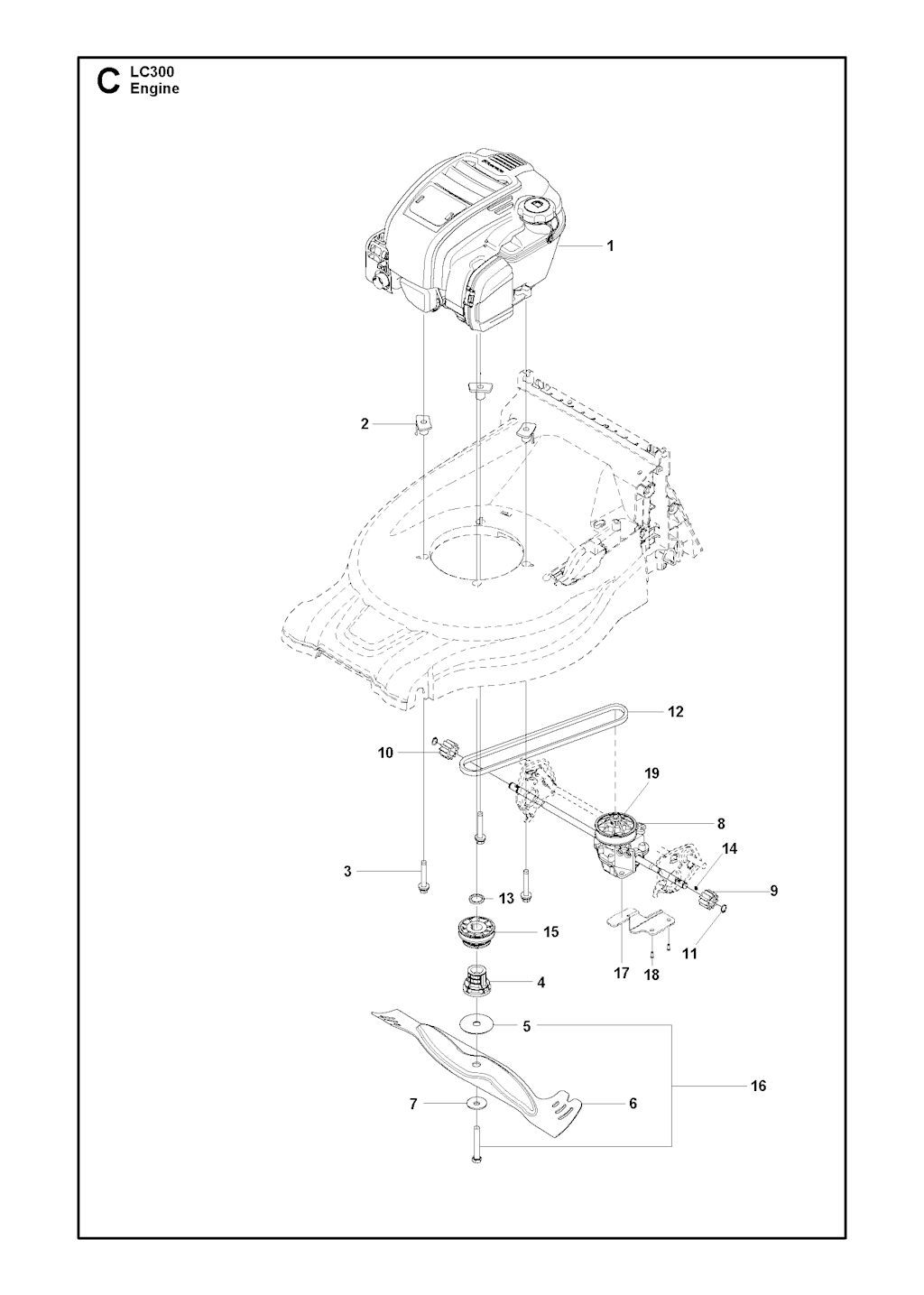 C LC300
Engine

1
2
12
10
19
8
14
3
13
9
15
11
17
18
4
5
16
7
6