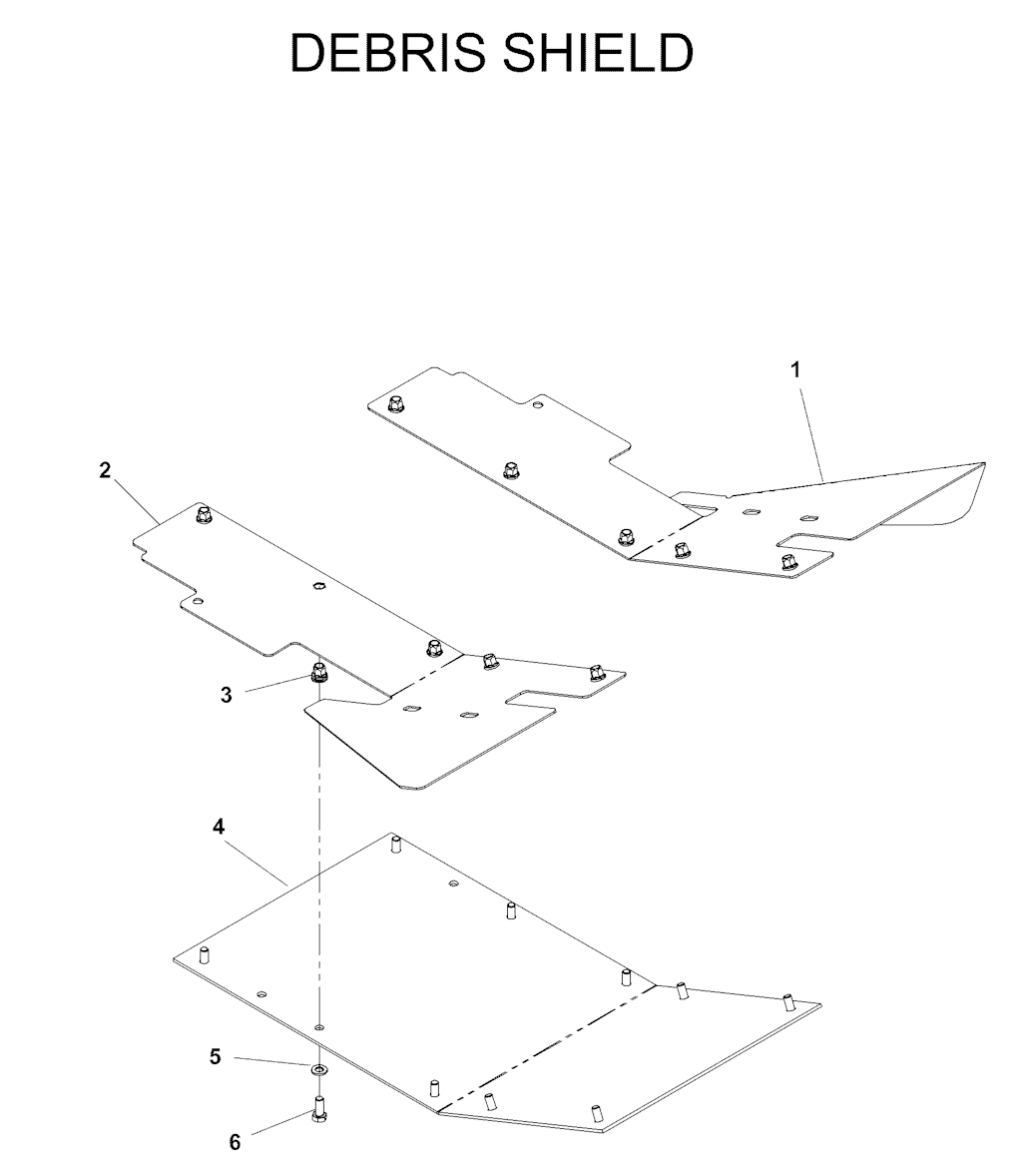 DEBRIS SHIELD

1

2

3

4

5

6