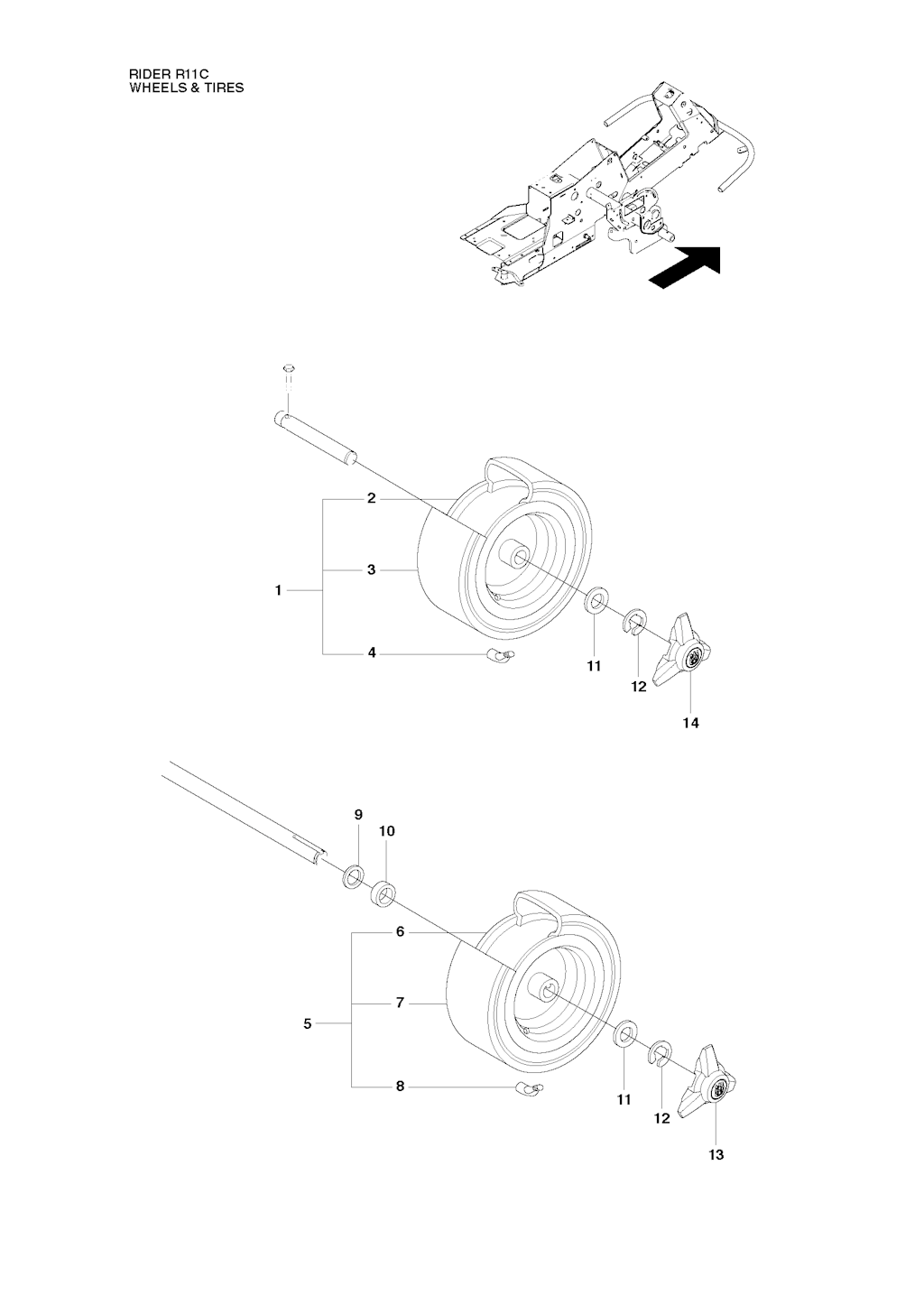 RIDER R11C
WHEELS & TIRES

2
3
1
4
11
12
14

9
10
6
7
5
8
11
12
13