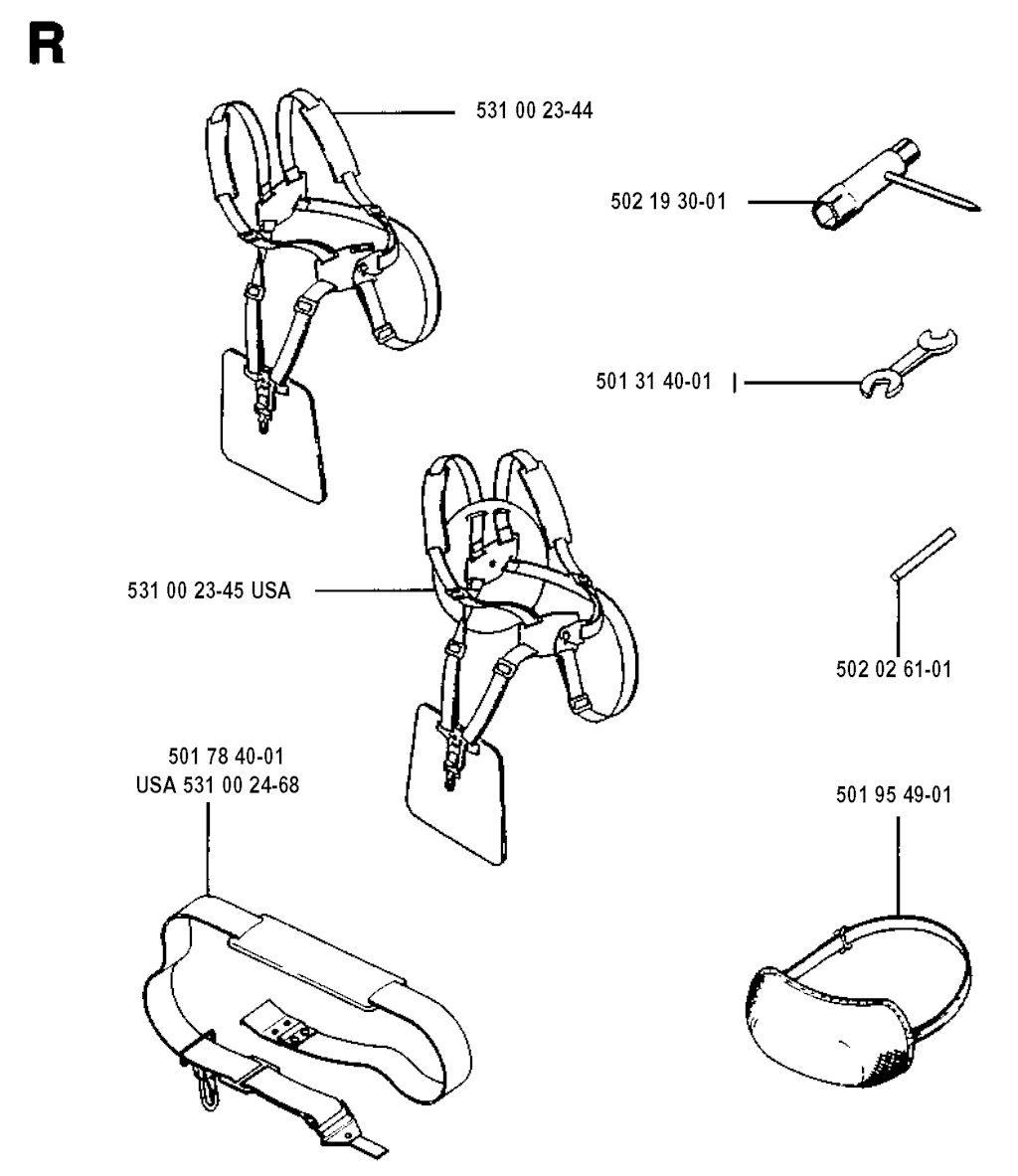 R

531 00 23-44

502 19 30-01

501 31 40-01

531 00 23-45 USA

502 02 61-01

501 78 40-01
USA 531 00 24-68

501 95 49-01