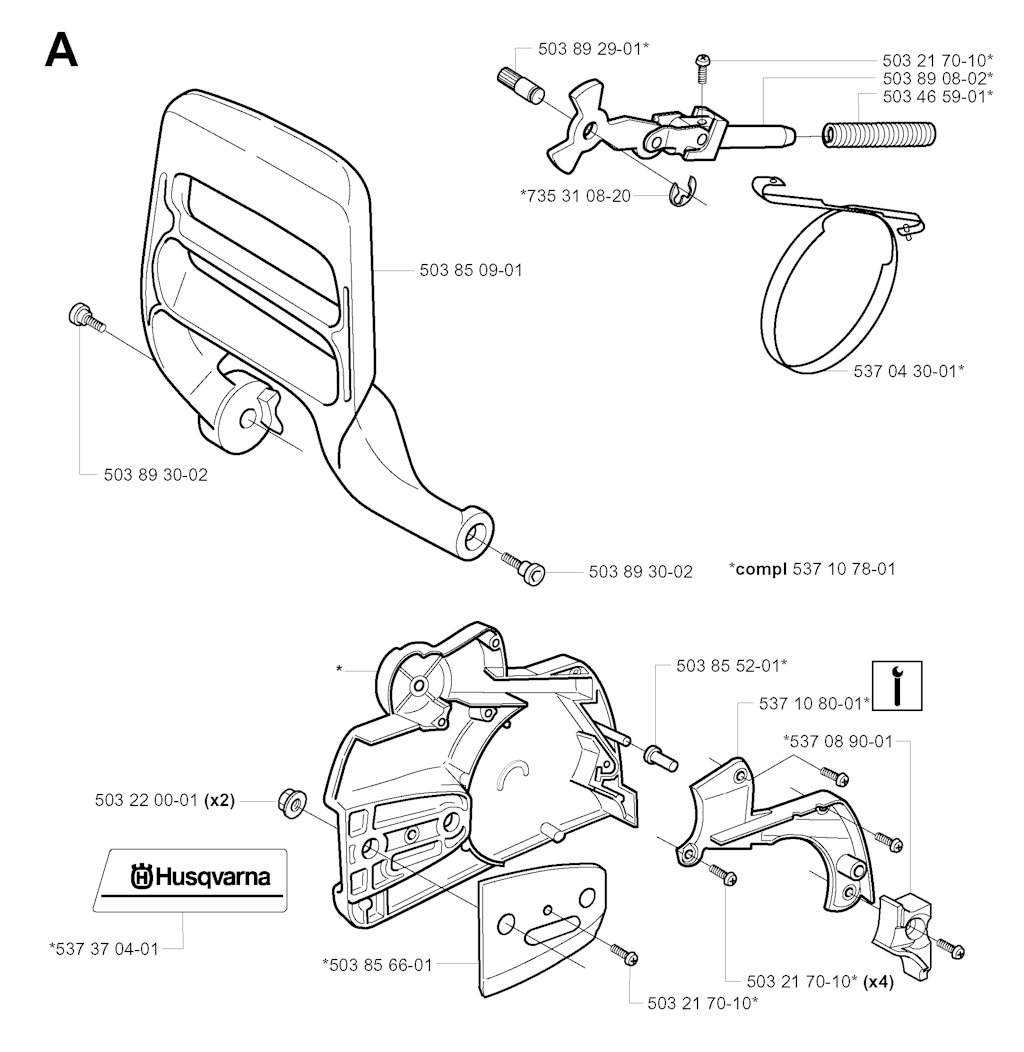 A

503 89 29-01*
503 21 70-10*
503 89 08-02*
503 46 59-01*
*735 31 08-20
503 85 09-01
537 04 30-01*
503 89 30-02
503 89 30-02
*compl 537 10 78-01

*
503 85 52-01*
537 10 80-01*
*537 08 90-01
503 22 00-01 (x2)
Husqvarna
*537 37 04-01
*503 85 66-01
503 21 70-10* (x4)
503 21 70-10*