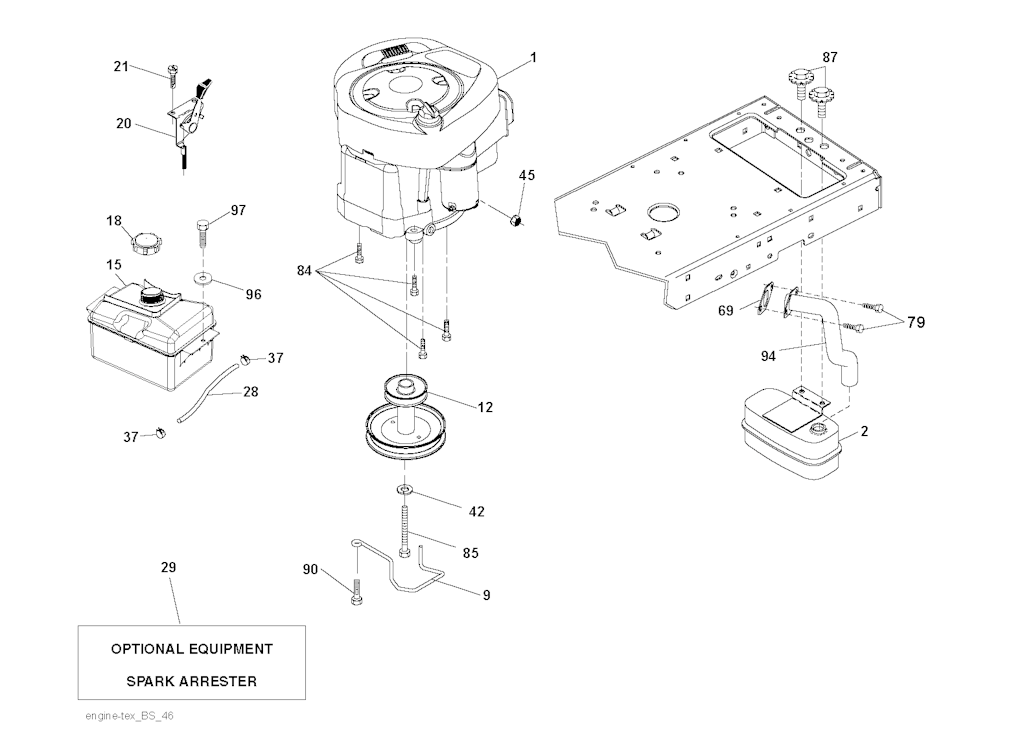 21
20
18
97
15
96
37
28
37
1
45
84
12
42
85
90
9
87
69
79
94
2
29
OPTIONAL EQUIPMENT
SPARK ARRESTER
engine-tex_BS_46