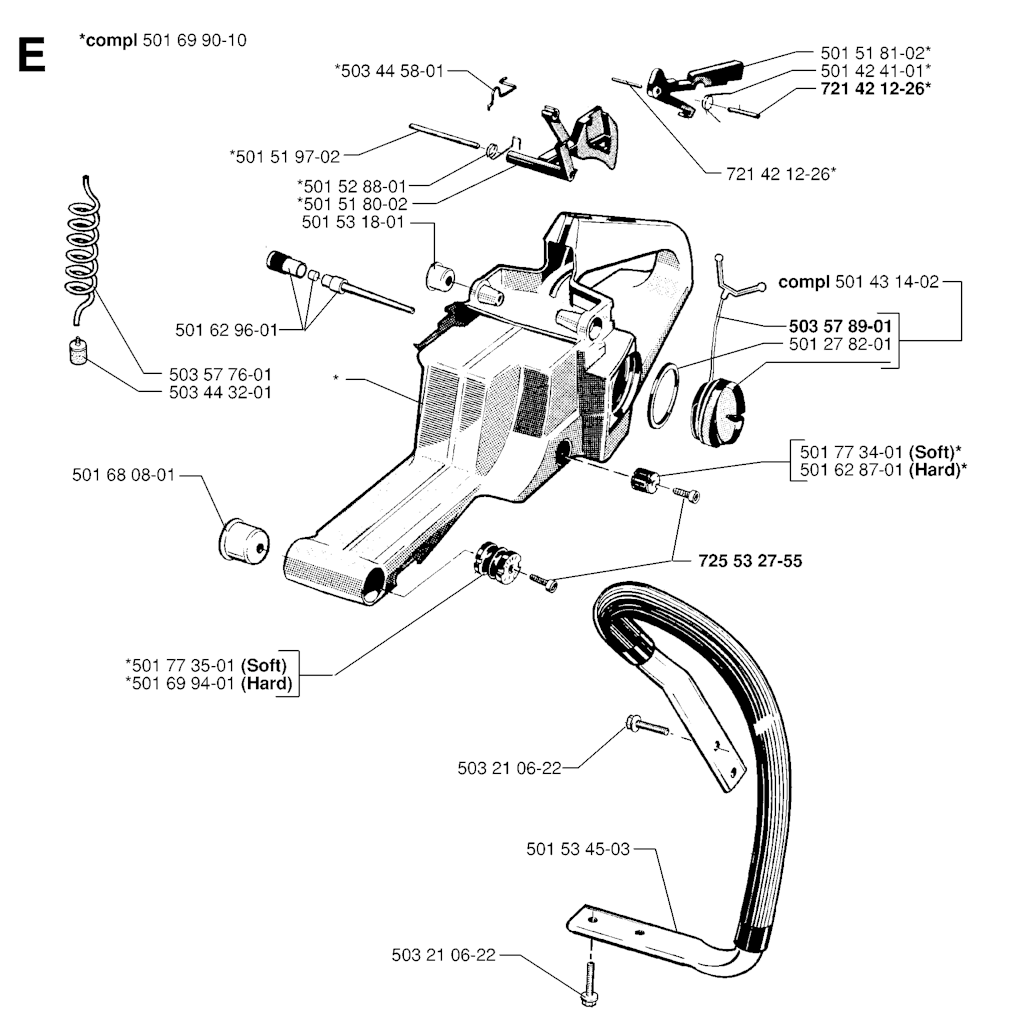 E

*compl 501 69 90-10

*503 44 58-01

501 51 81-02*
501 42 41-01*
721 42 12-26*

*501 51 97-02

721 42 12-26*

*501 52 88-01
*501 51 80-02
501 53 18-01

compl 501 43 14-02

501 62 96-01

503 57 89-01
501 27 82-01

503 57 76-01
503 44 32-01

*

501 77 34-01 (Soft)*
501 62 87-01 (Hard)*

501 68 08-01

725 53 27-55

*501 77 35-01 (Soft)
*501 69 94-01 (Hard)

503 21 06-22

501 53 45-03

503 21 06-22