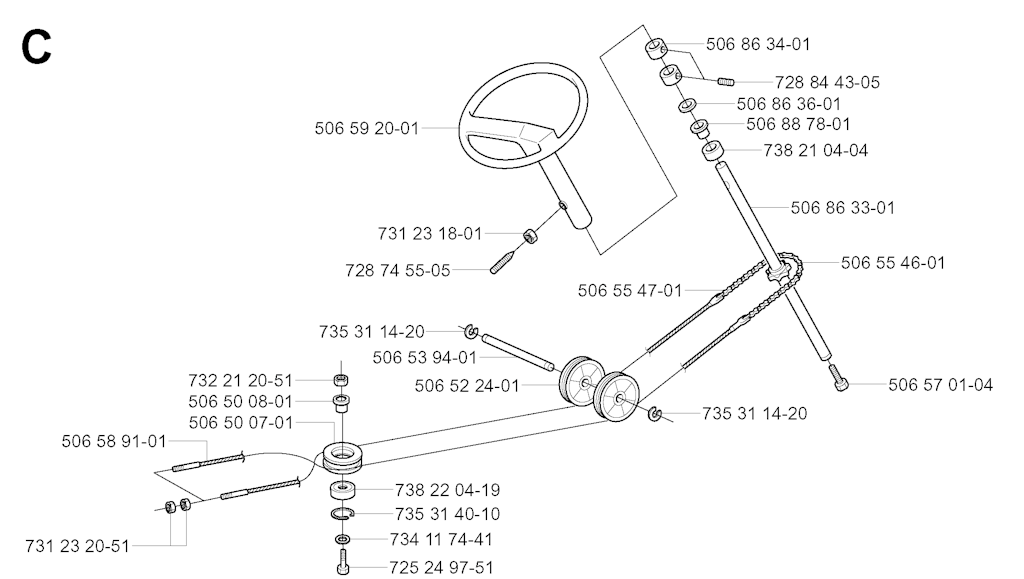 C

506 86 34-01
728 84 43-05
506 86 36-01
506 88 78-01
738 21 04-04
506 59 20-01
506 86 33-01
731 23 18-01
728 74 55-05
506 55 46-01
506 55 47-01
735 31 14-20
506 53 94-01
732 21 20-51
506 52 24-01
506 57 01-04
506 50 08-01
735 31 14-20
506 50 07-01
506 58 91-01
738 22 04-19
735 31 40-10
731 23 20-51
734 11 74-41
725 24 97-51