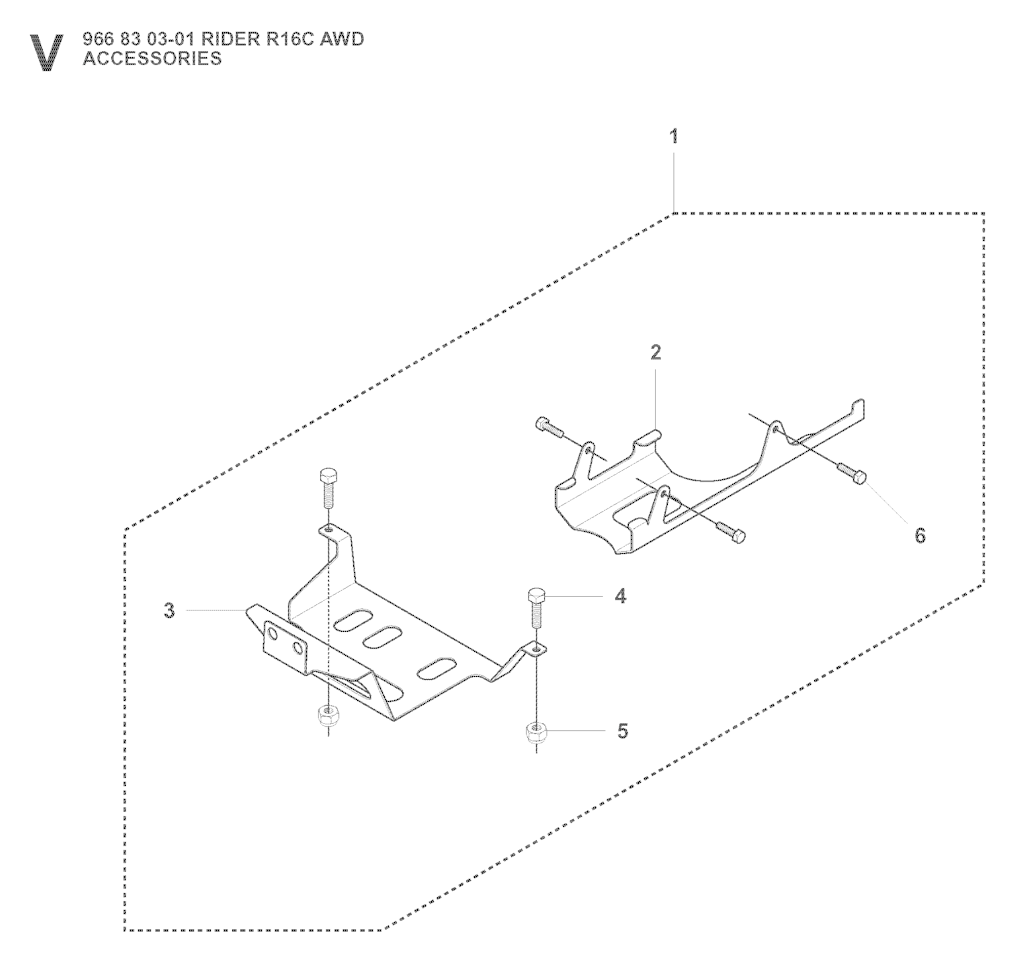 V 966 83 03-01 RIDER R16C AWD
ACCESSORIES

1

2

6

3

4

5