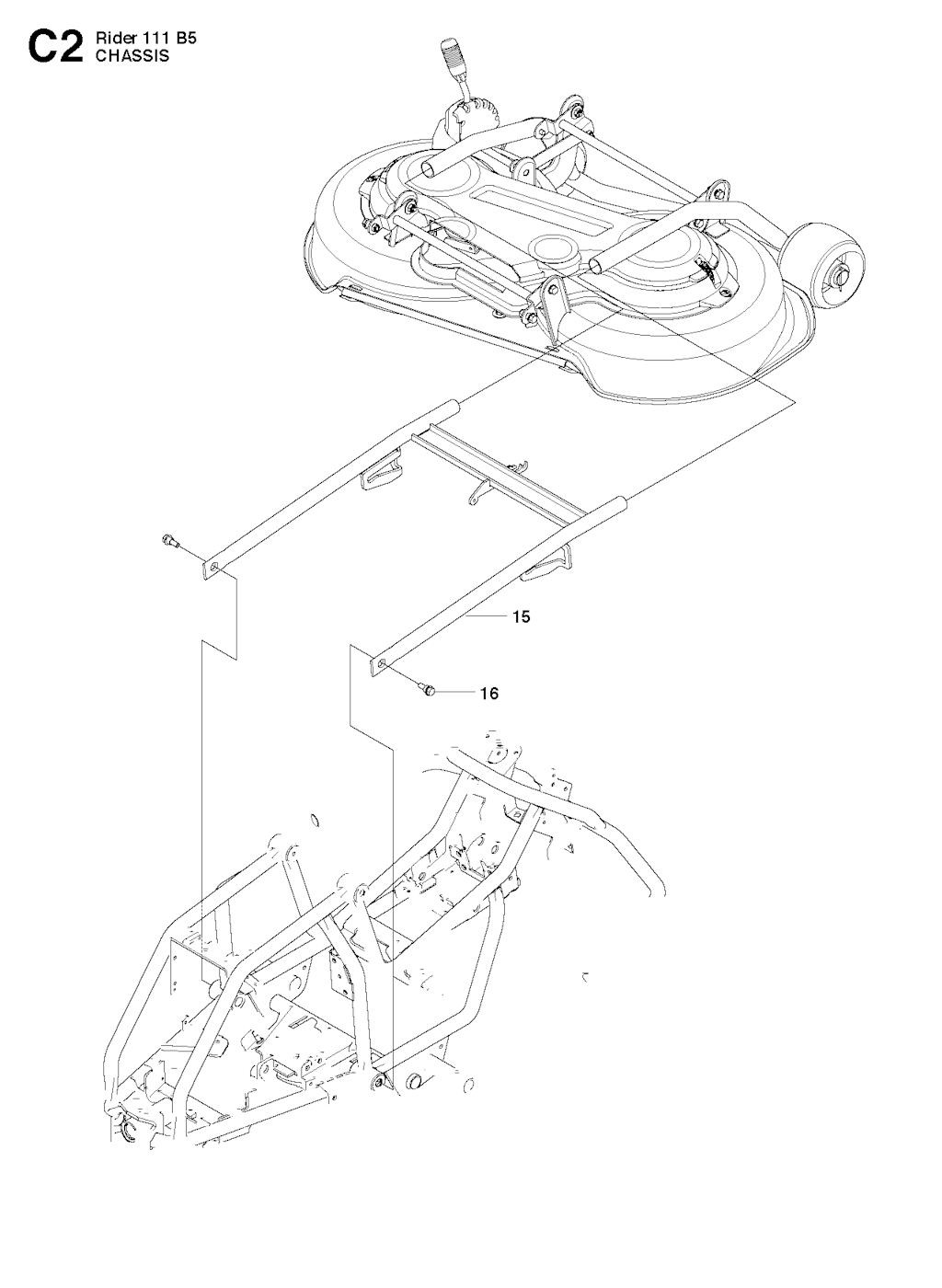 C2 Rider 111 B5
CHASSIS

15

16