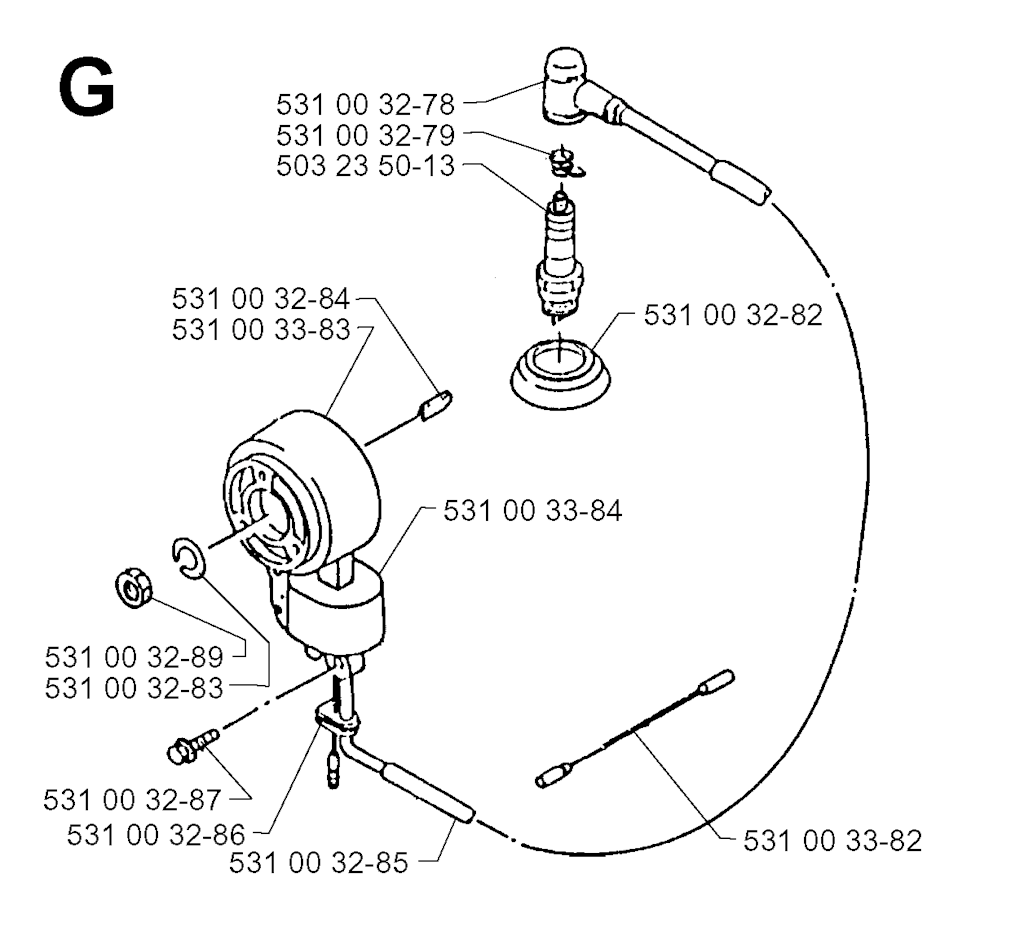 G

531 00 32-78
531 00 32-79
503 23 50-13

531 00 32-84
531 00 33-83

531 00 32-82

531 00 33-84

531 00 32-89
531 00 32-83

531 00 32-87
531 00 32-86
531 00 32-85

531 00 33-82