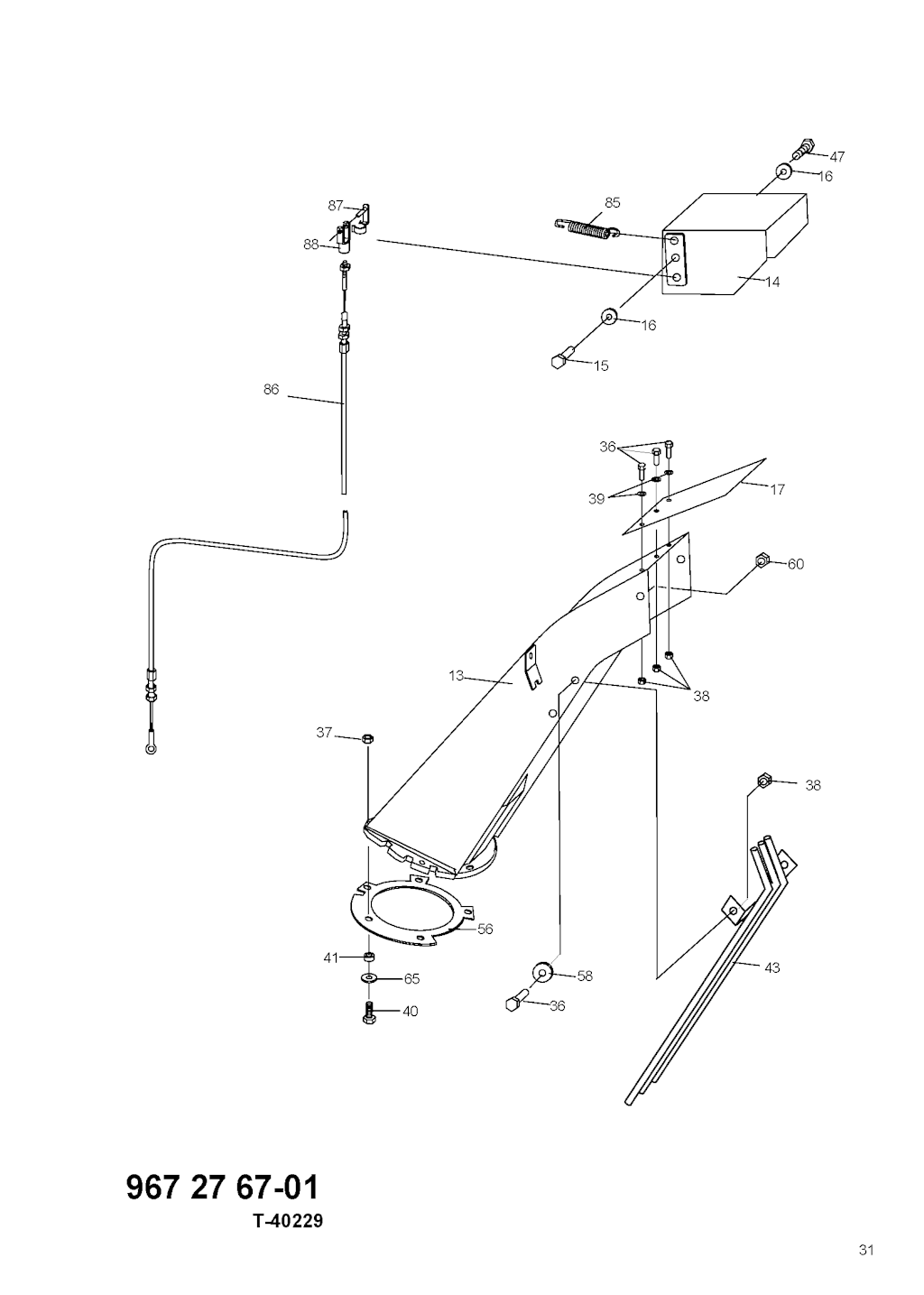 47
16
87
85
88
14
16
15
86
36
39
17
60
13
38
37
38
56
41
65
58
43
40
36

967 27 67-01
T-40229

31