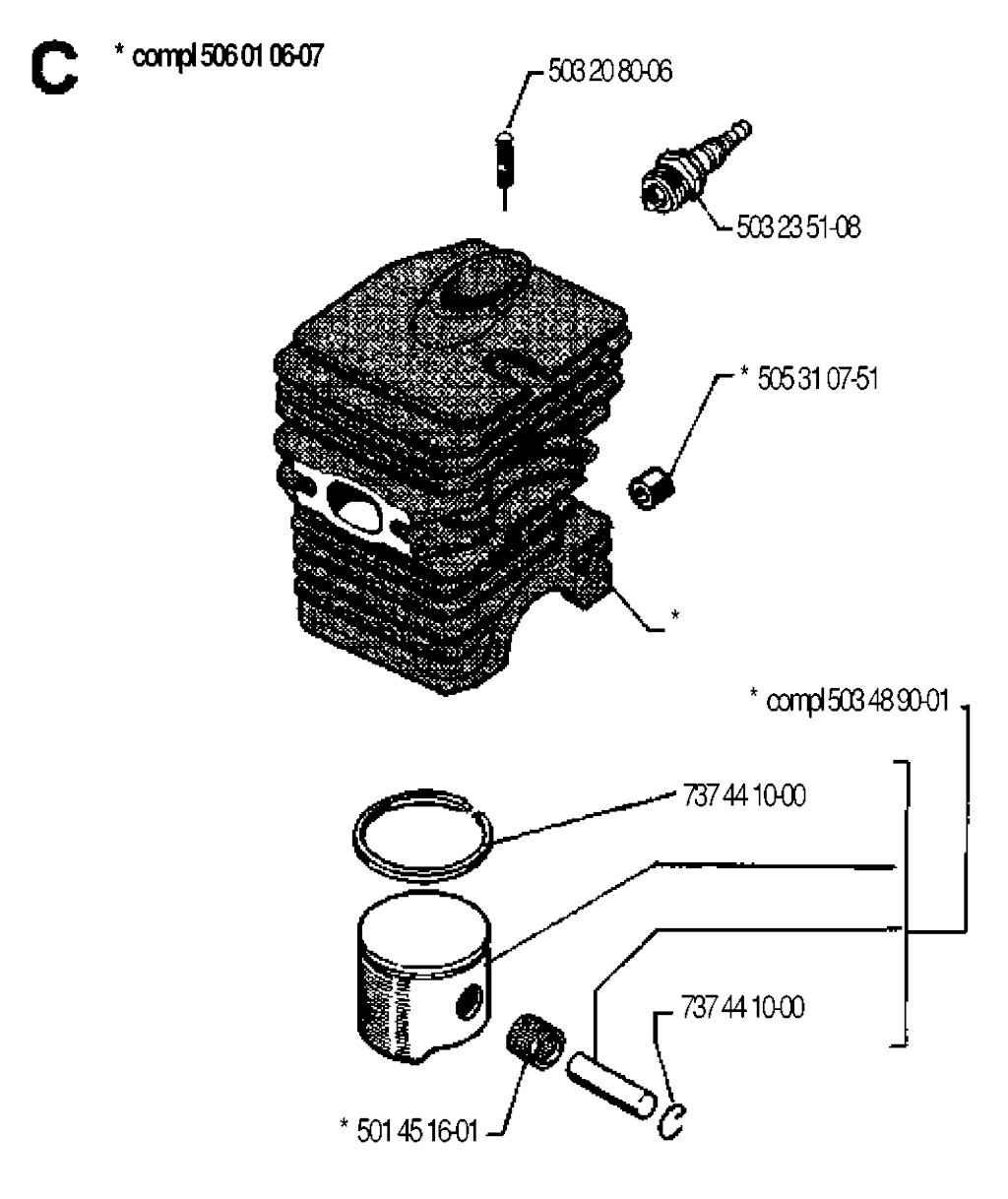 C * compl 506 01 06-07

503 20 80-06

503 23 51-08

* 505 31 07-51

*

* compl 503 48 90-01

737 44 10-00

737 44 10-00

* 501 45 16-01