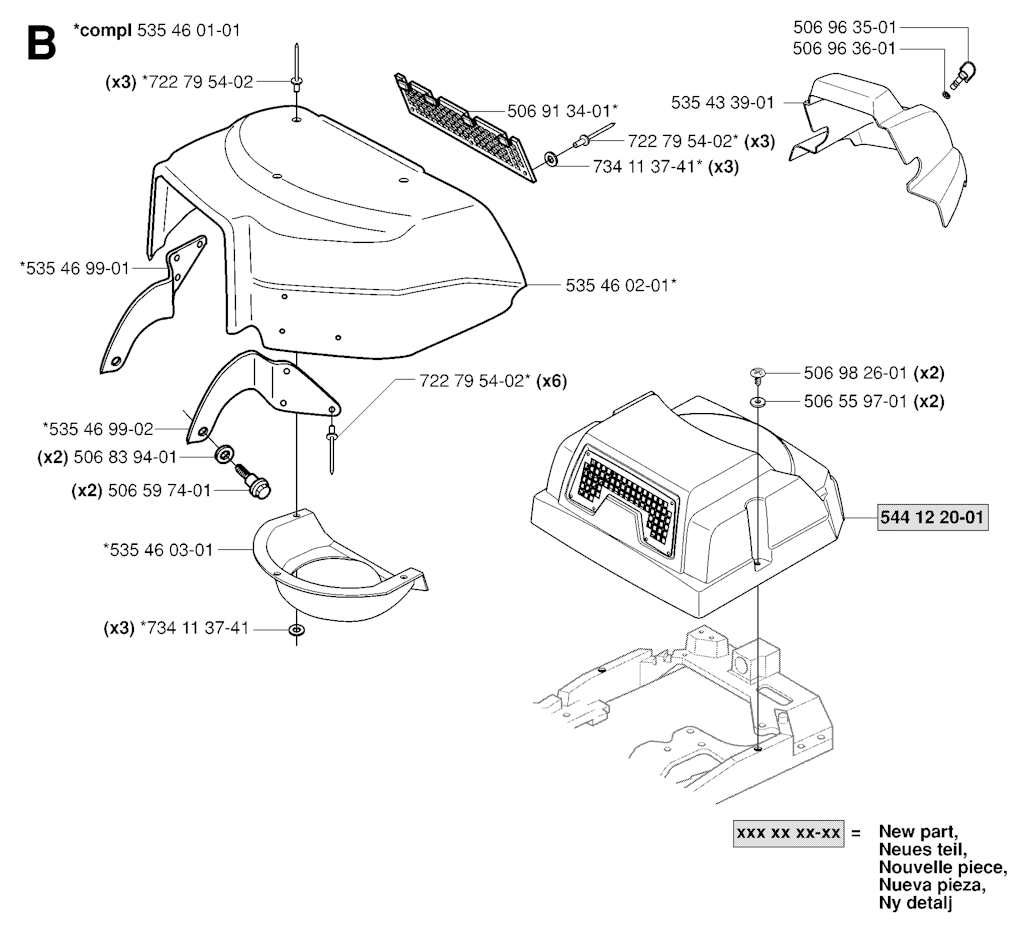 B *compl 535 46 01-01

(x3) *722 79 54-02

506 91 34-01*

722 79 54-02* (x3)

734 11 37-41* (x3)

506 96 35-01

506 96 36-01

535 43 39-01

*535 46 99-01

535 46 02-01*

722 79 54-02* (x6)

*535 46 99-02

(x2) 506 83 94-01

(x2) 506 59 74-01

*535 46 03-01

(x3) *734 11 37-41

506 98 26-01 (x2)

506 55 97-01 (x2)

544 12 20-01

xxx xx xx-xx = New part, Neues teil, Nouvelle piece, Nueva pieza, Ny detalj